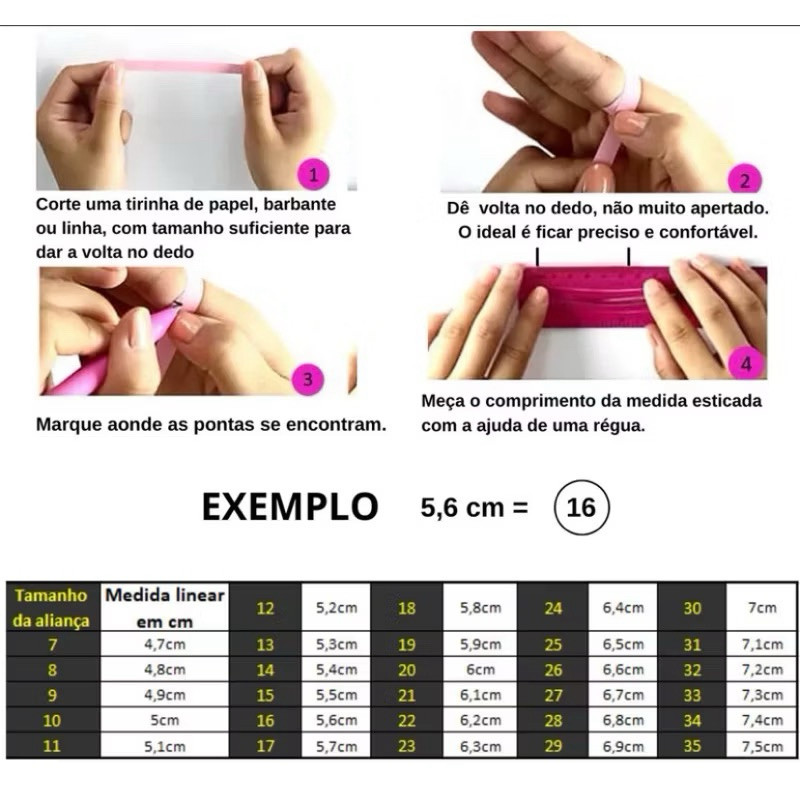 1

Corte uma tirinha de papel, barbante ou linha, com tamanho suficiente para dar a volta no dedo

2

Dê volta no dedo, não muito apertado. O ideal é ficar preciso e confortável.

3

Marque aonde as pontas se encontram.

4

Meça o comprimento da medida esticada com a ajuda de uma régua.

EXEMPLO 5,6 cm = 16

| Tamanho da aliança | Medida linear em cm | 12 | 5,2cm | 18 | 5,8cm | 24 | 6,4cm | 30 | 7cm |
|---|---|---|---|---|---|---|---|---|---|
| 7 | 4,7cm | 13 | 5,3cm | 19 | 5,9cm | 25 | 6,5cm | 31 | 7,1cm |
| 8 | 4,8cm | 14 | 5,4cm | 20 | 6cm | 26 | 6,6cm | 32 | 7,2cm |
| 9 | 4,9cm | 15 | 5,5cm | 21 | 6,1cm | 27 | 6,7cm | 33 | 7,3cm |
| 10 | 5cm | 16 | 5,6cm | 22 | 6,2cm | 28 | 6,8cm | 34 | 7,4cm |
| 11 | 5,1cm | 17 | 5,7cm | 23 | 6,3cm | 29 | 6,9cm | 35 | 7,5cm |