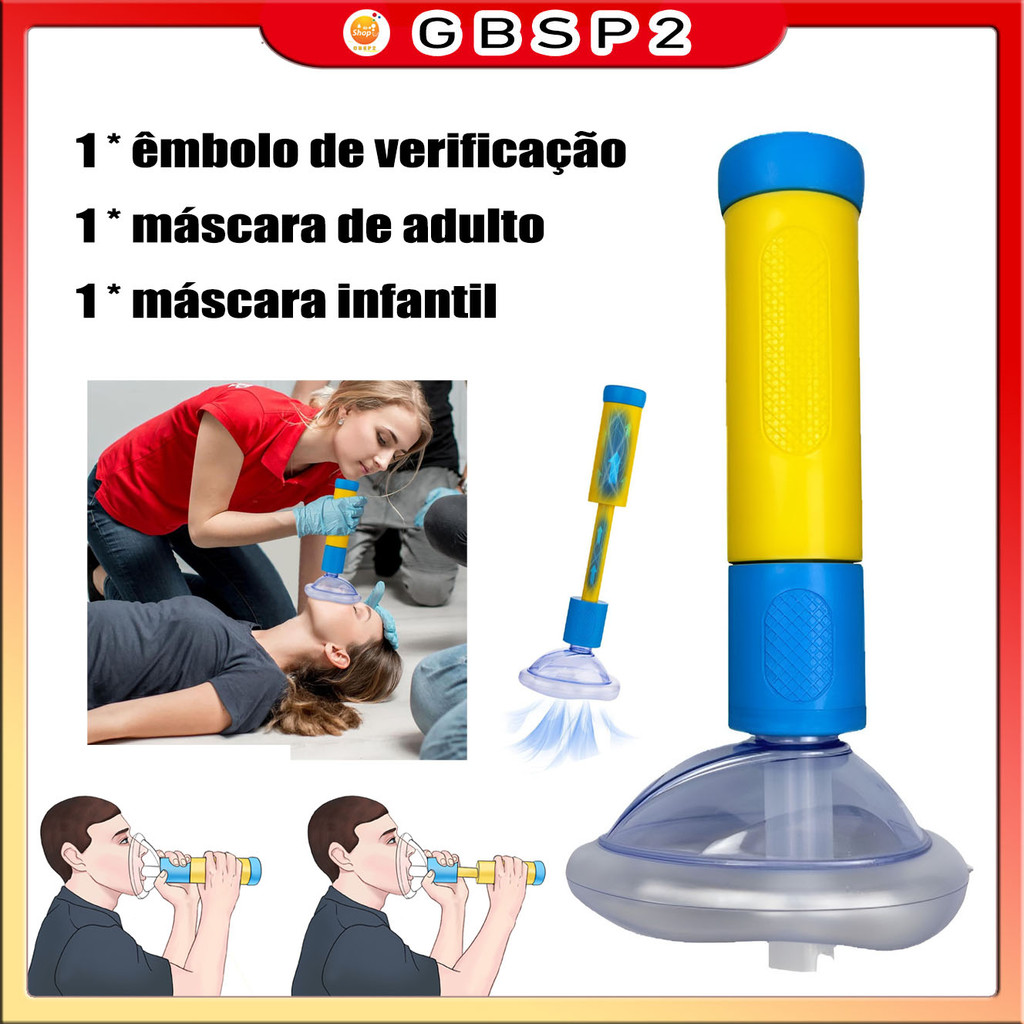 Shop GBSP2

GBSP2

1 * êmbolo de verificação

1 * máscara de adulto

1 * máscara infantil