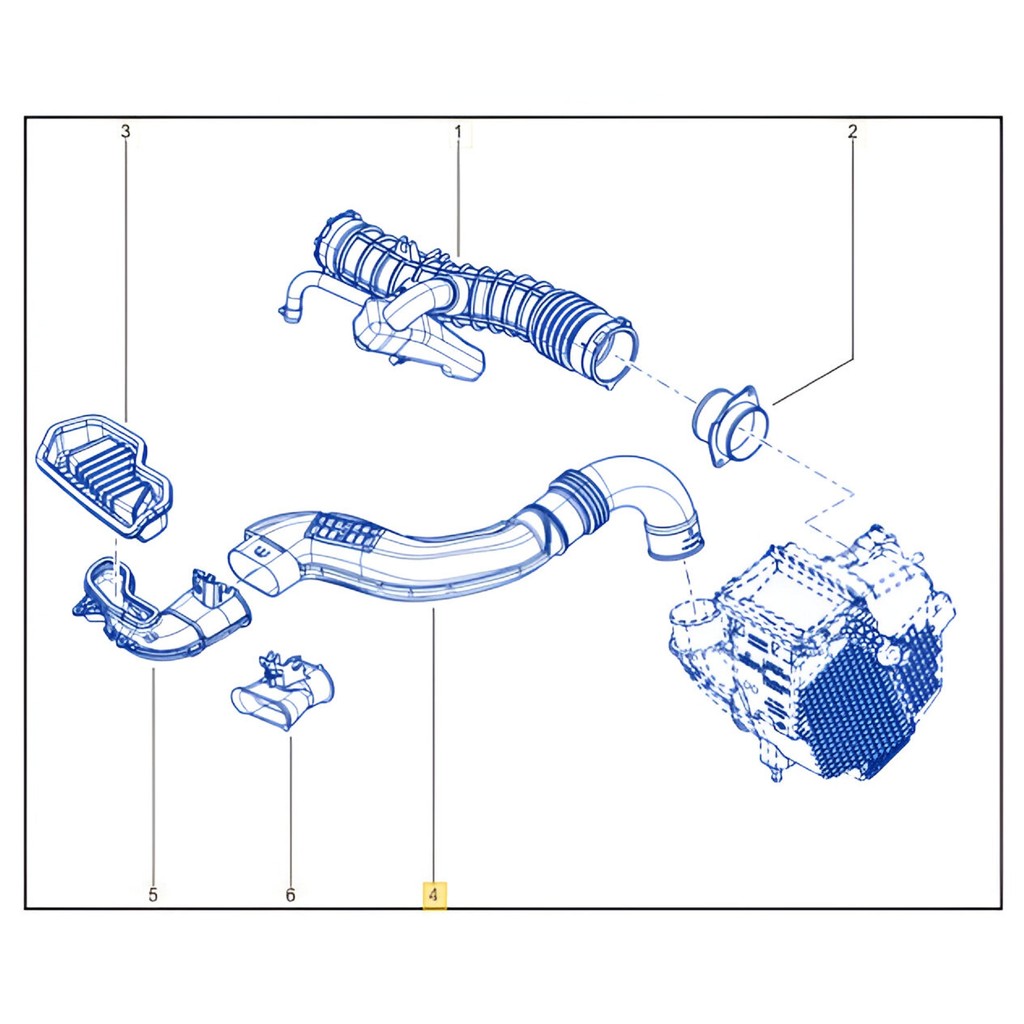 3
1
2
5
6
4