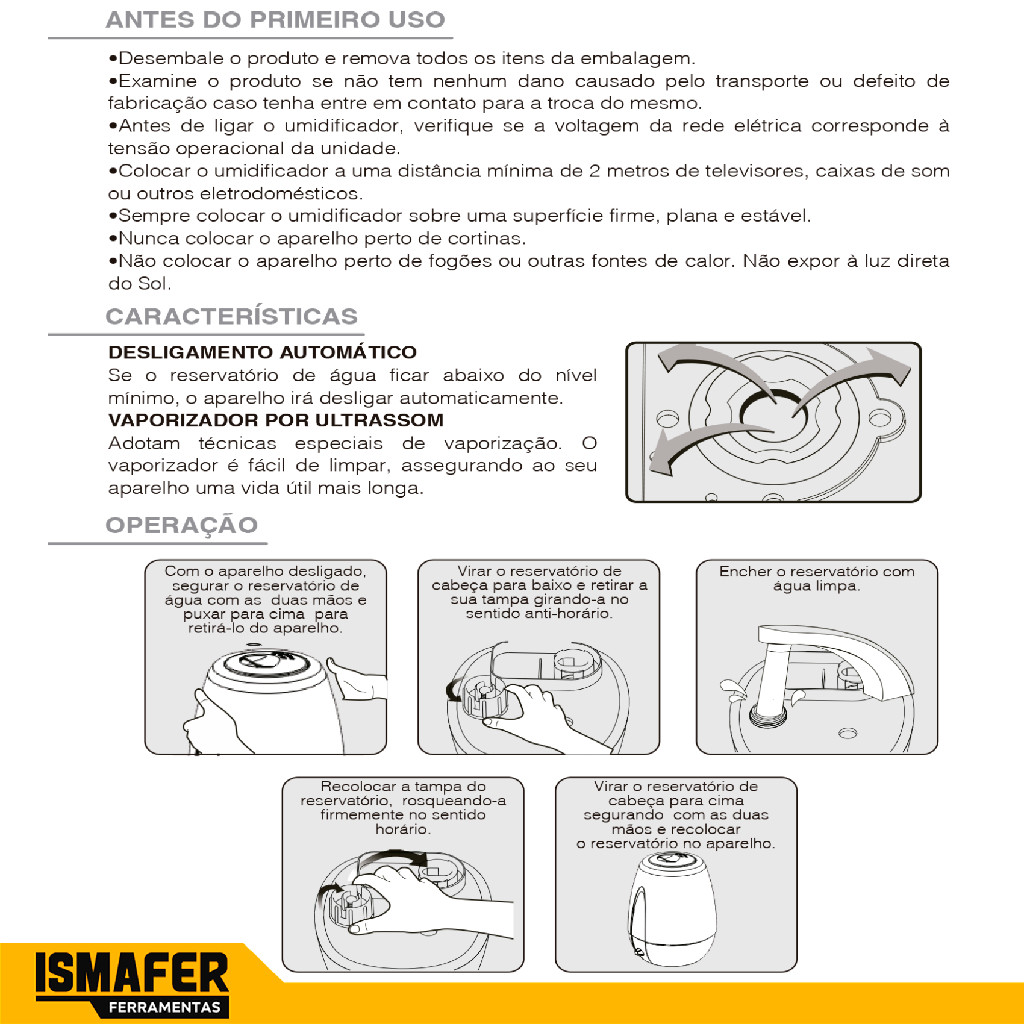 ANTES DO PRIMEIRO USO

•Desembale o produto e remova todos os itens da embalagem.
•Examine o produto se não tem nenhum dano causado pelo transporte ou defeito de fabricação caso tenha entre em contato para a troca do mesmo.
•Antes de ligar o umidificador, verifique se a voltagem da rede elétrica corresponde à tensão operacional da unidade.
•Colocar o umidificador a uma distância mínima de 2 metros de televisores, caixas de som ou outros eletrodomésticos.
•Sempre colocar o umidificador sobre uma superfície firme, plana e estável.
•Nunca colocar o aparelho perto de cortinas.
•Não colocar o aparelho perto de fogões ou outras fontes de calor. Não expor à luz direta do Sol.

CARACTERÍSTICAS

DESLIGAMENTO AUTOMÁTICO
Se o reservatório de água ficar abaixo do nível mínimo, o aparelho irá desligar automaticamente.
VAPORIZADOR POR ULTRASSOM
Adotam técnicas especiais de vaporização. O vaporizador é fácil de limpar, assegurando ao seu aparelho uma vida útil mais longa.

OPERAÇÃO

Com o aparelho desligado, segurar o reservatório de água com as duas mãos e puxar para cima para retirá-lo do aparelho.

Virar o reservatório de cabeça para baixo e retirar a sua tampa girando-a no sentido anti-horário.

Encher o reservatório com água limpa.

Recolocar a tampa do reservatório, rosqueando-a firmemente no sentido horário.

Virar o reservatório de cabeça para cima segurando com as duas mãos e recolocar o reservatório no aparelho.

ISMAFER
FERRAMENTAS