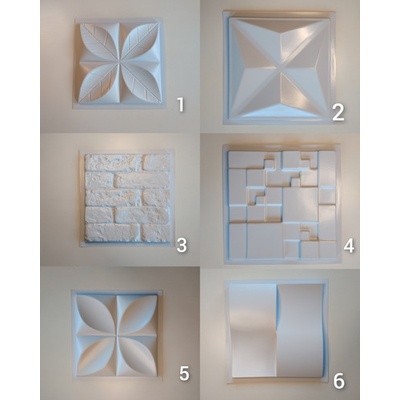 1
2
3
4
5
6