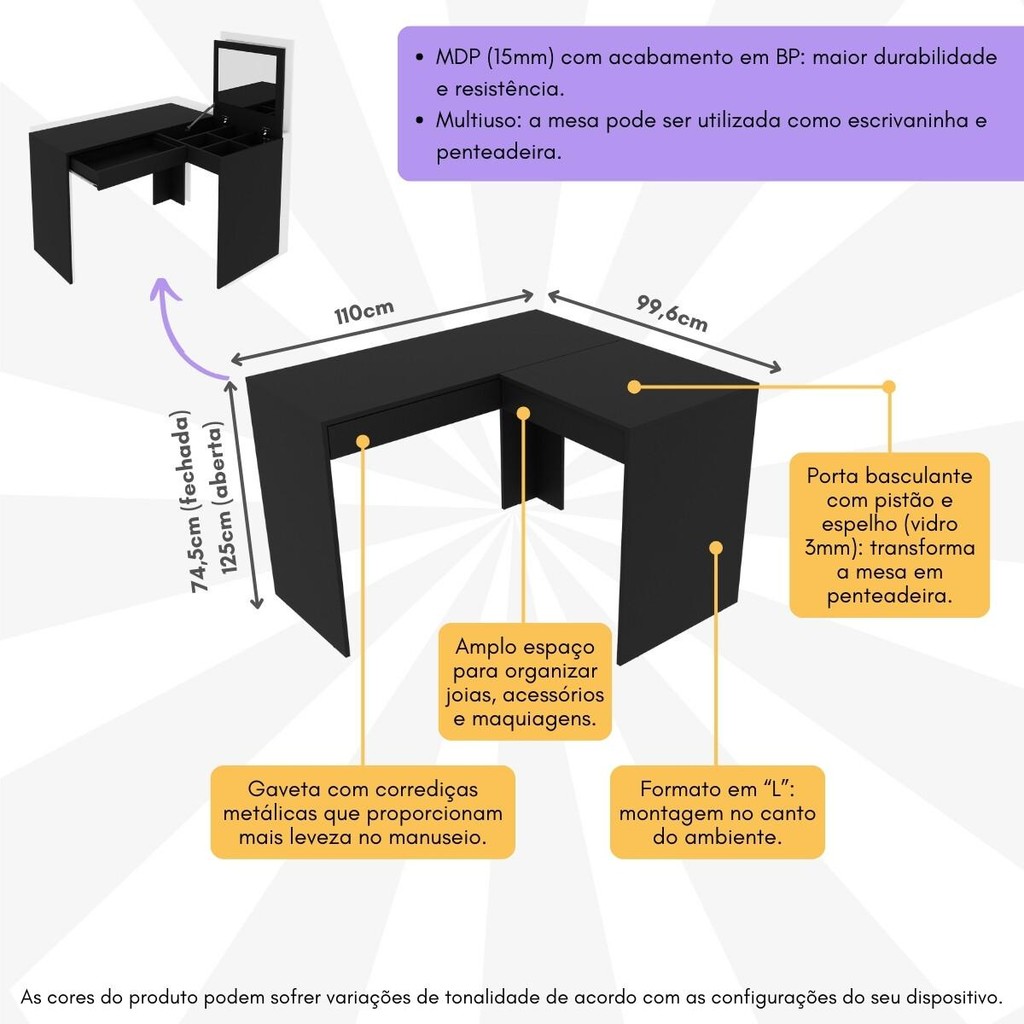 • MDP (15mm) com acabamento em BP: maior durabilidade e resistência.
• Multiuso: a mesa pode ser utilizada como escrivaninha e penteadeira.

110cm

99,6cm

74,5cm (fechada)
125cm (aberta)

Porta basculante com pistão e espelho (vidro 3mm): transforma a mesa em penteadeira.

Amplo espaço para organizar joias, acessórios e maquiagens.

Gaveta com corrediças metálicas que proporcionam mais leveza no manuseio.

Formato em "L": montagem no canto do ambiente.

As cores do produto podem sofrer variações de tonalidade de acordo com as configurações do seu dispositivo.