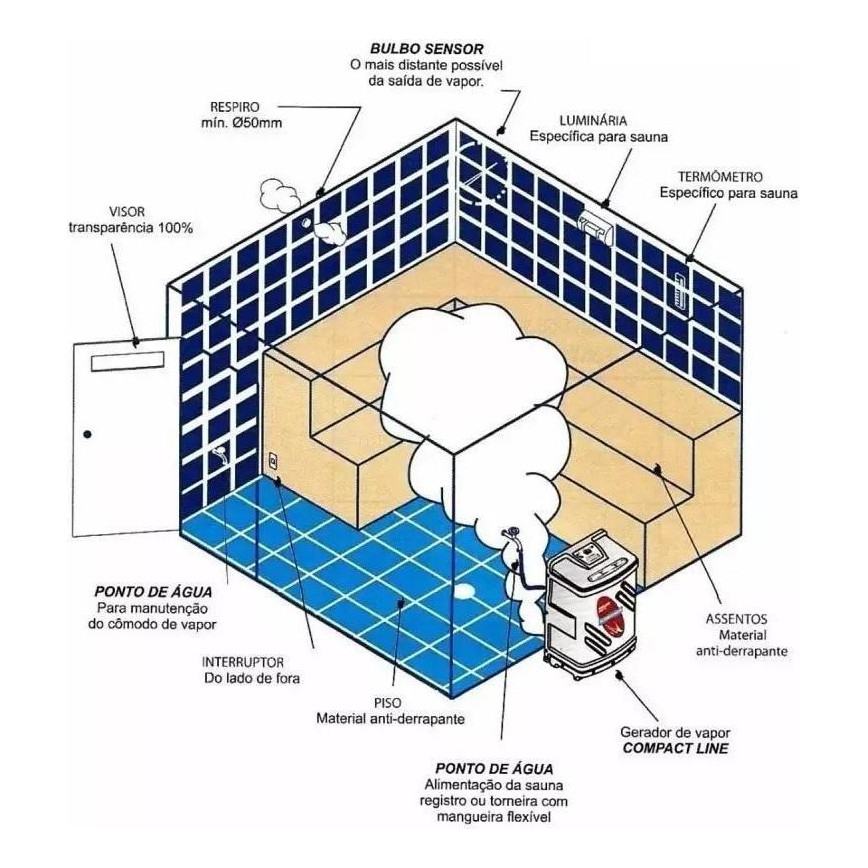 BULBO SENSOR
O mais distante possível da saída de vapor.

RESPIRO
mín. Ø50mm

LUMINÁRIA
Específica para sauna

TERMÔMETRO
Específico para sauna

VISOR
transparência 100%

PONTO DE ÁGUA
Para manutenção do cômodo de vapor

INTERRUPTOR
Do lado de fora

PISO
Material anti-derrapante

ASSENTOS
Material anti-derrapante

Gerador de vapor
COMPACT LINE

PONTO DE ÁGUA
Alimentação da sauna registro ou torneira com mangueira flexível