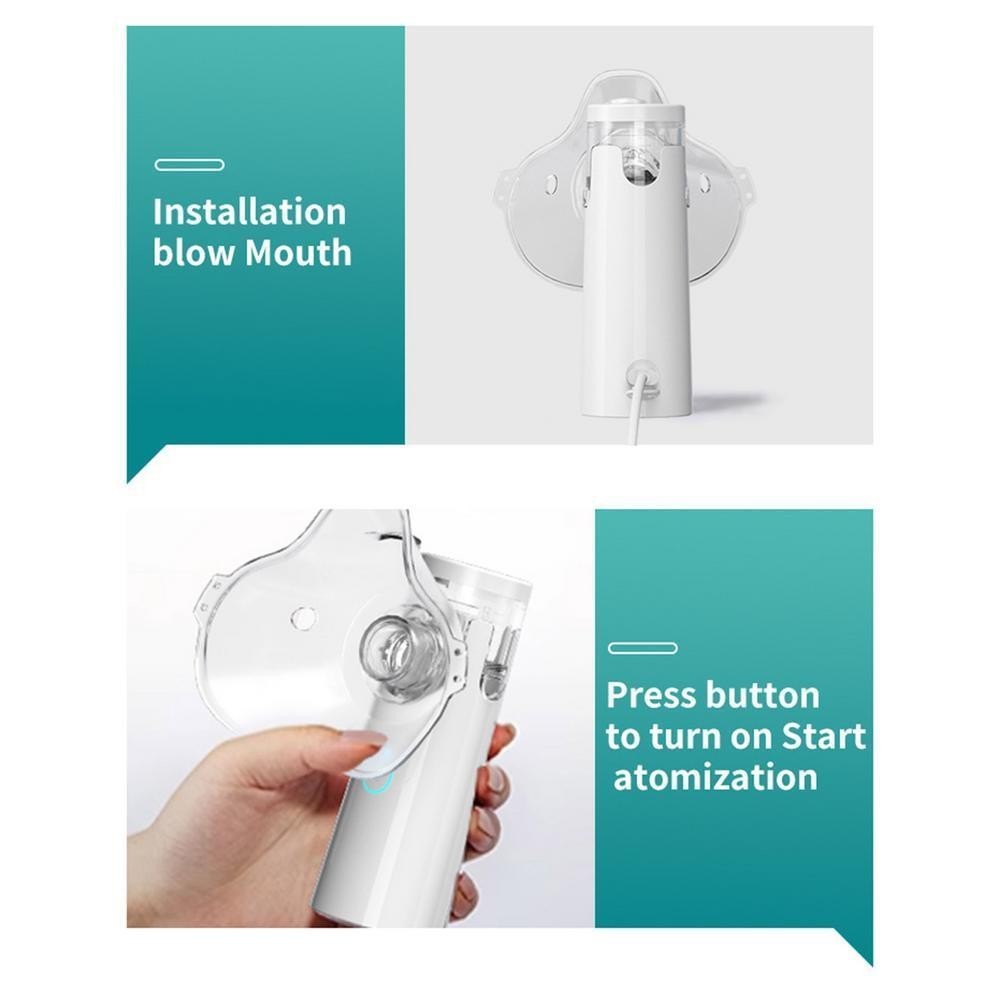 Installation blow Mouth

Press button to turn on Start atomization