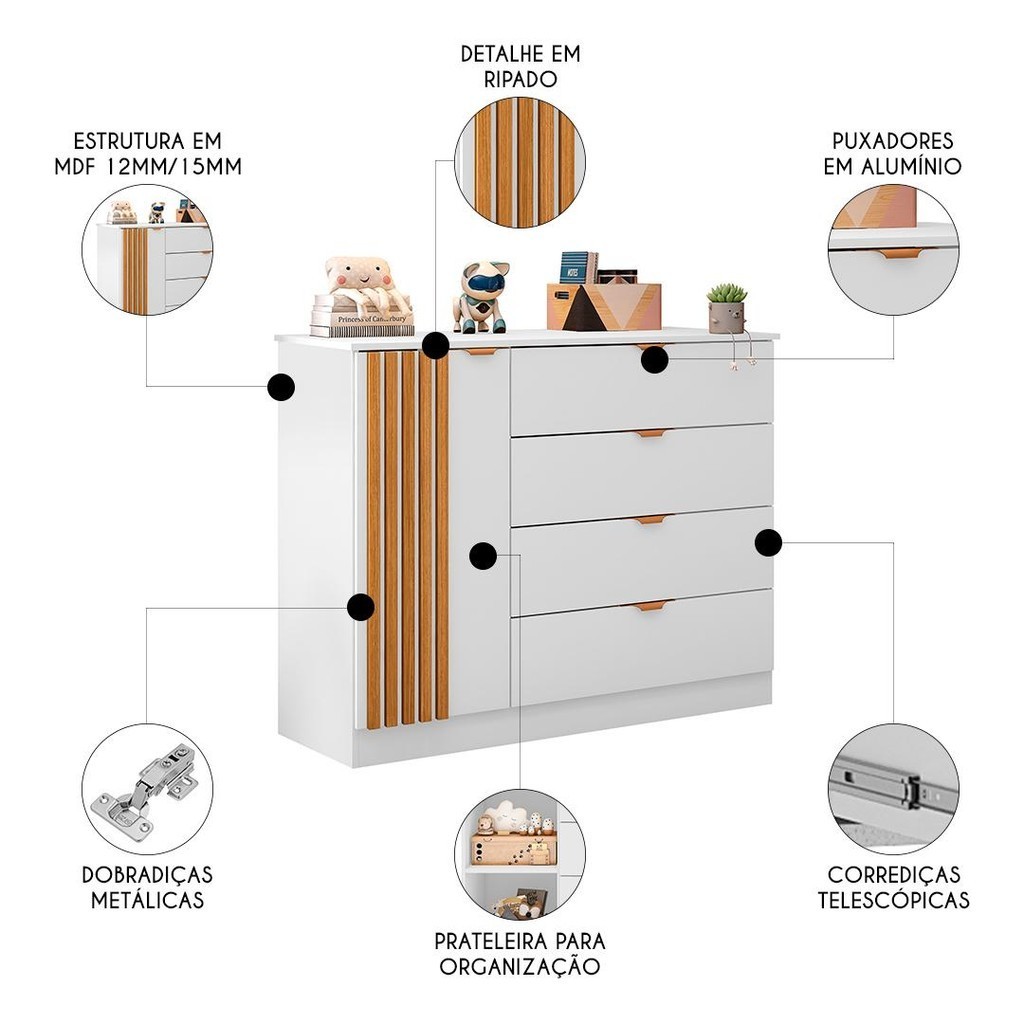 DETALHE EM RIPADO

ESTRUTURA EM MDF 12MM/15MM

PUXADORES EM ALUMÍNIO

Princess of Canterbury

DOBRADIÇAS METÁLICAS

PRATELEIRA PARA ORGANIZAÇÃO

CORREDIÇAS TELESCÓPICAS