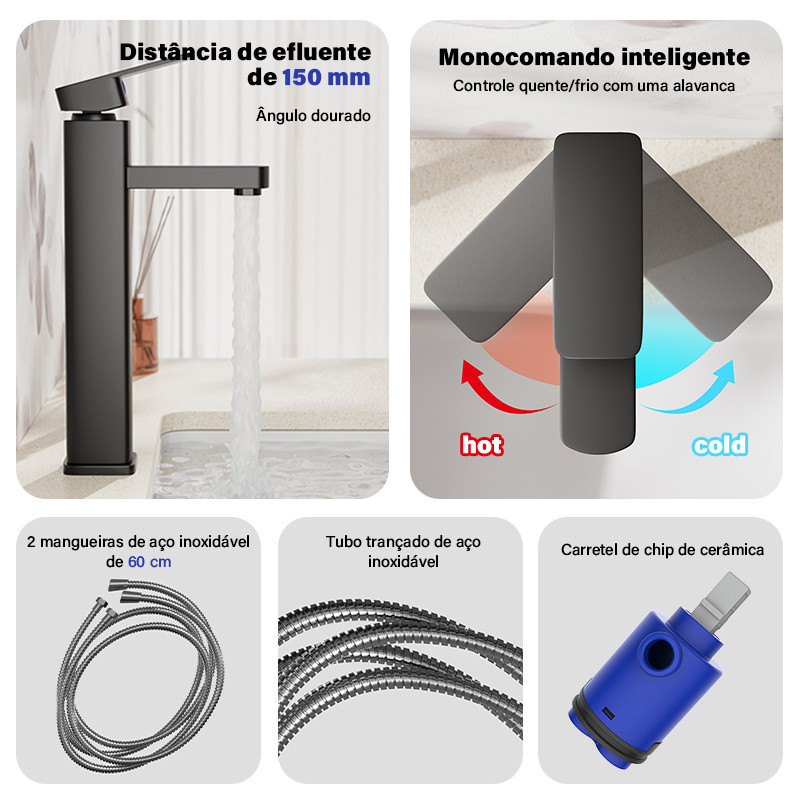 Distância de efluente de 150 mm

Ângulo dourado

Monocomando inteligente

Controle quente/frio com uma alavanca

hot

cold

2 mangueiras de aço inoxidável de 60 cm

Tubo trançado de aço inoxidável

Carretel de chip de cerâmica