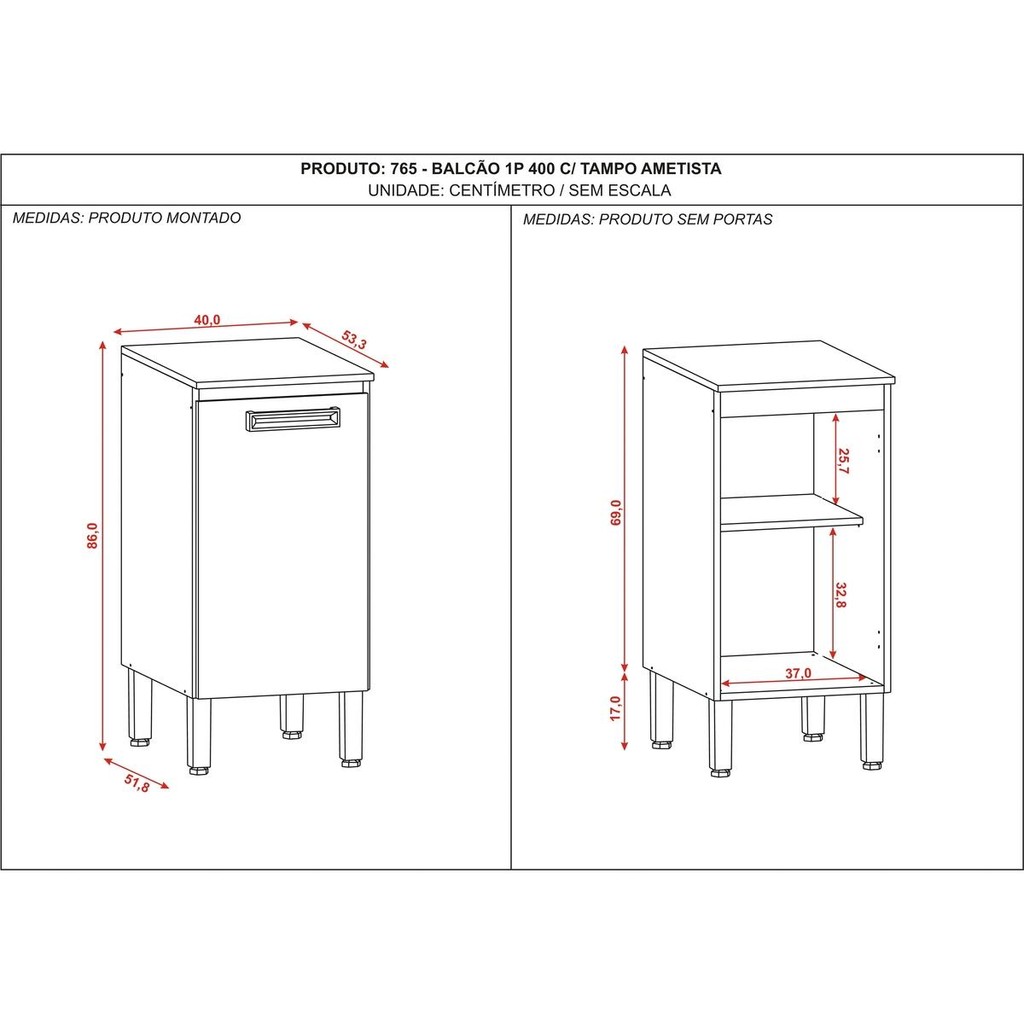 PRODUTO: 765 - BALCÃO 1P 400 C/ TAMPO AMETISTA
UNIDADE: CENTÍMETRO / SEM ESCALA

MEDIDAS: PRODUTO MONTADO

40,0
53,3
86,0
51,8

MEDIDAS: PRODUTO SEM PORTAS

69,0
25,7
32,8
37,0
17,0