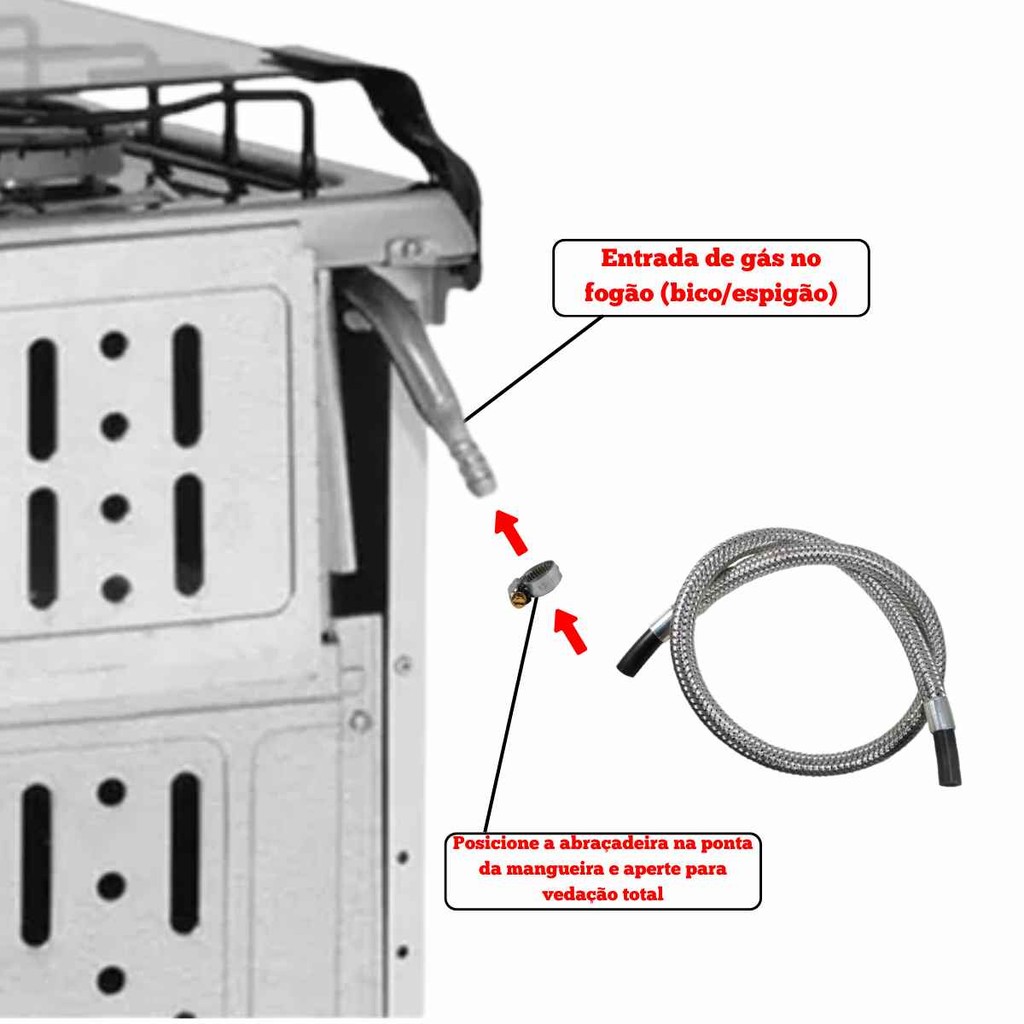 Entrada de gás no fogão (bico/espigão)

Posicione a abraçadeira na ponta da mangueira e aperte para vedação total