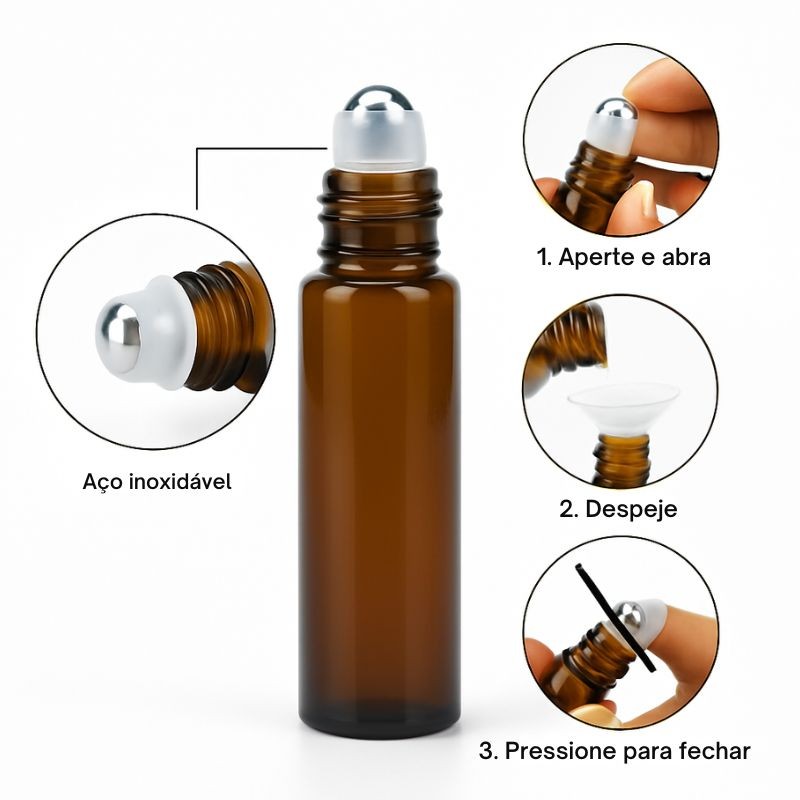 Aço inoxidável

1. Aperte e abra

2. Despeje

3. Pressione para fechar