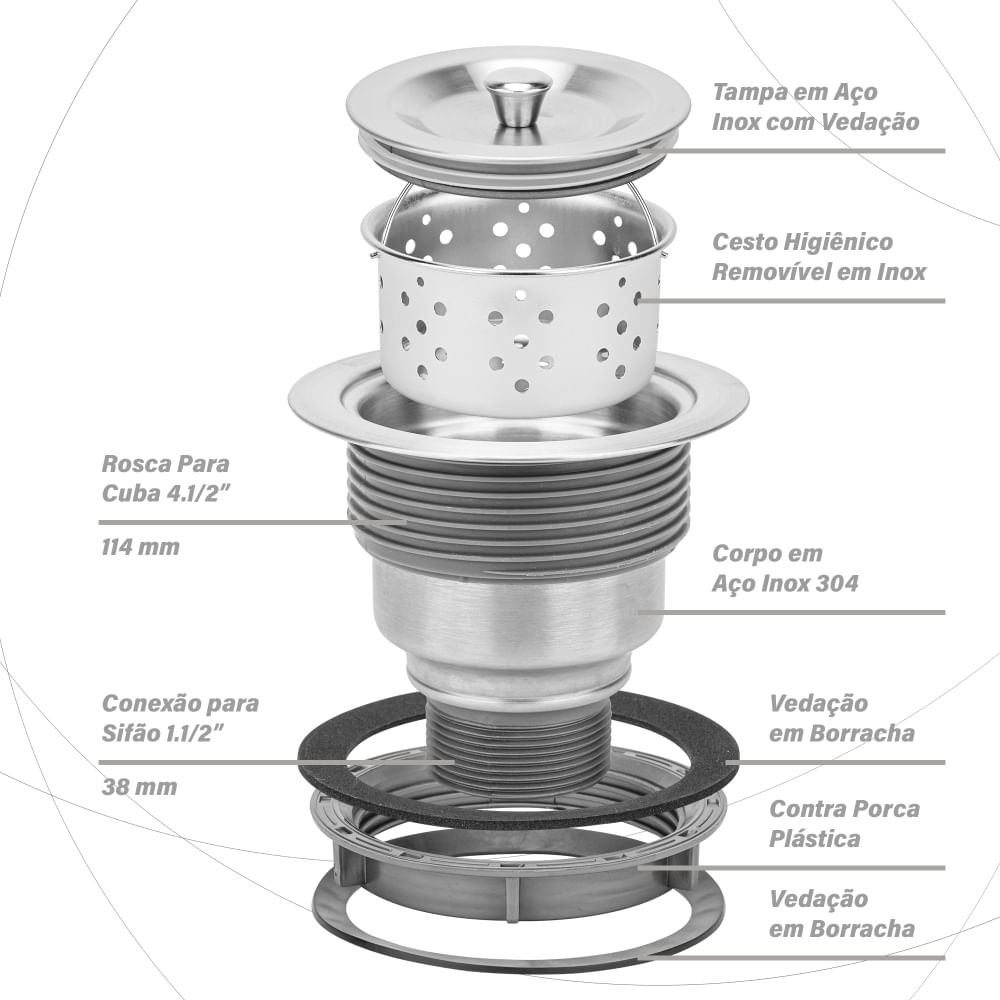 Tampa em Aço Inox com Vedação

Cesto Higiênico Removível em Inox

Rosca Para Cuba 4.1/2"

114 mm

Corpo em Aço Inox 304

Conexão para Sifão 1.1/2"

38 mm

Vedação em Borracha

Contra Porca Plástica

Vedação em Borracha