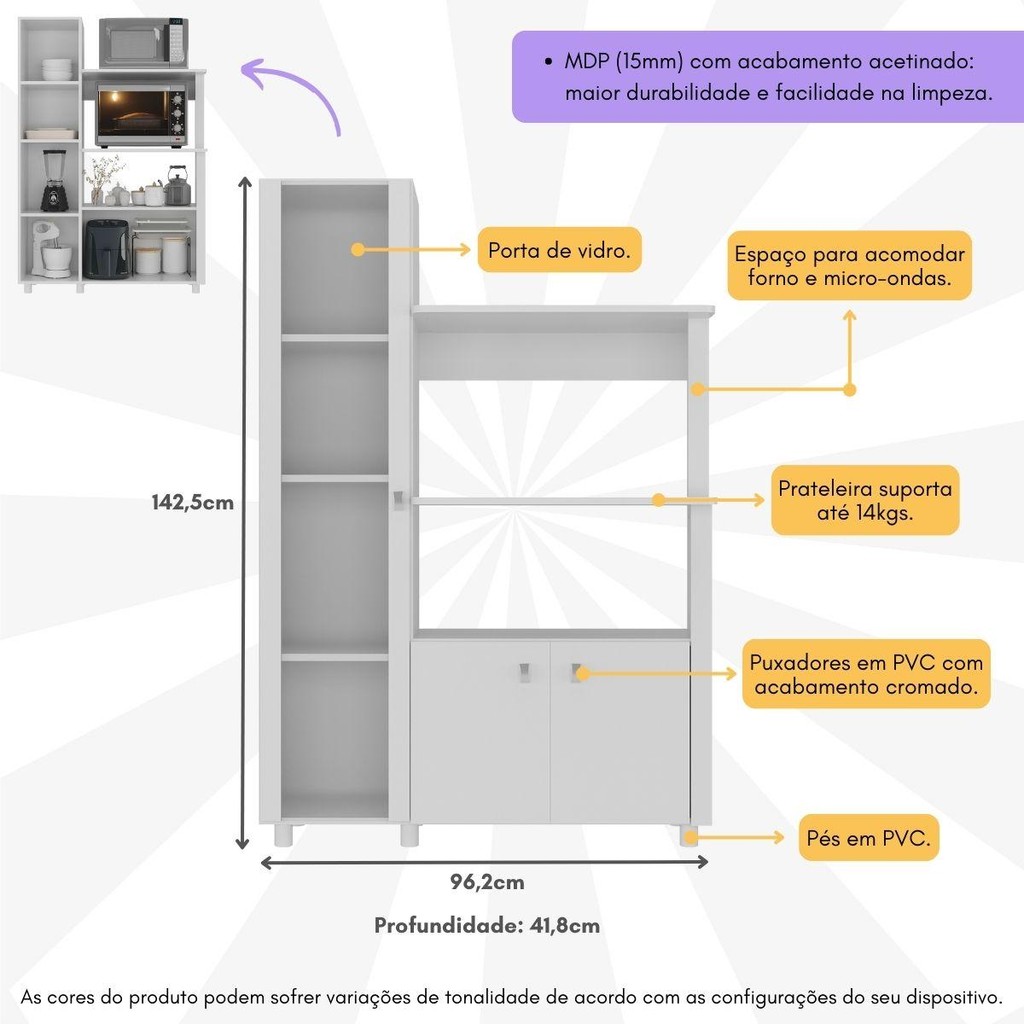 • MDP (15mm) com acabamento acetinado: maior durabilidade e facilidade na limpeza.

Porta de vidro.

Espaço para acomodar forno e micro-ondas.

142,5cm

Prateleira suporta até 14kgs.

Puxadores em PVC com acabamento cromado.

Pés em PVC.

96,2cm

Profundidade: 41,8cm

As cores do produto podem sofrer variações de tonalidade de acordo com as configurações do seu dispositivo.