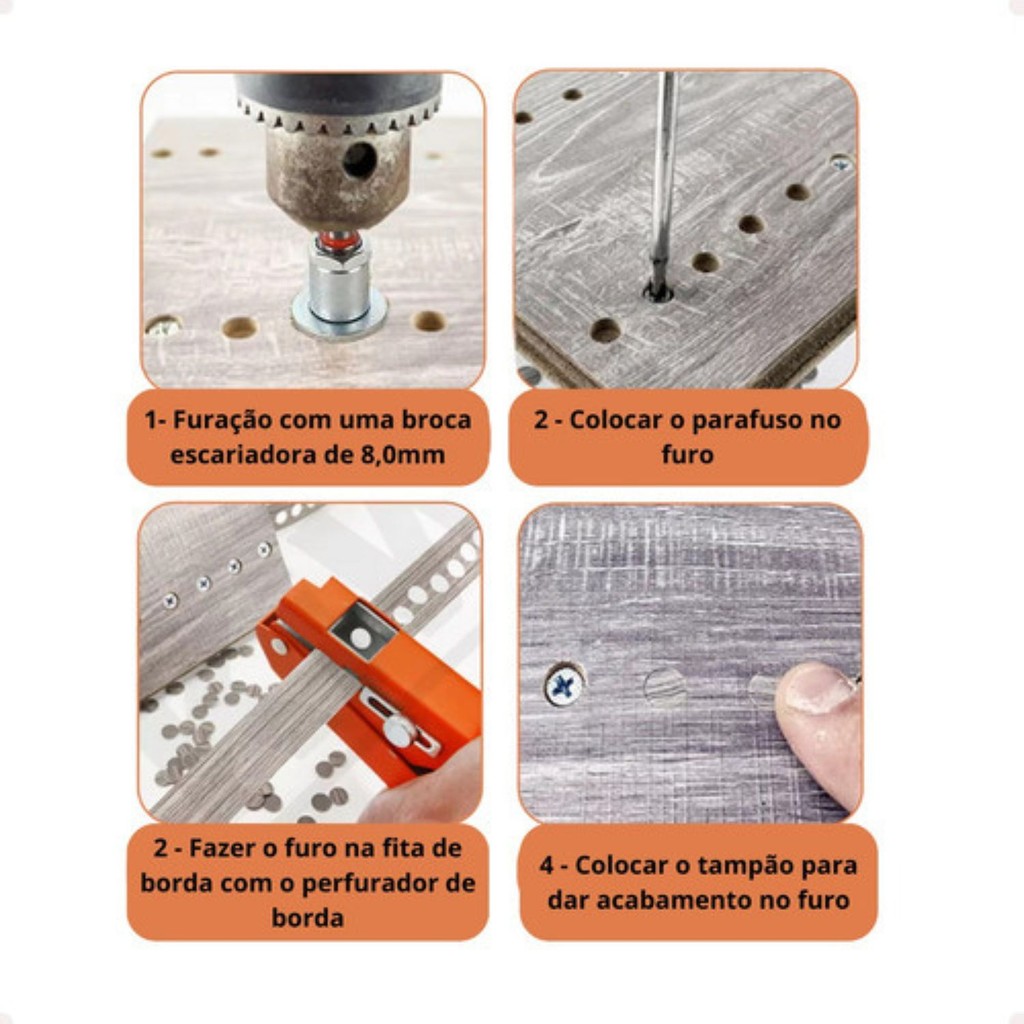 1- Furação com uma broca escariadora de 8,0mm

2 - Colocar o parafuso no furo

2 - Fazer o furo na fita de borda com o perfurador de borda

4 - Colocar o tampão para dar acabamento no furo