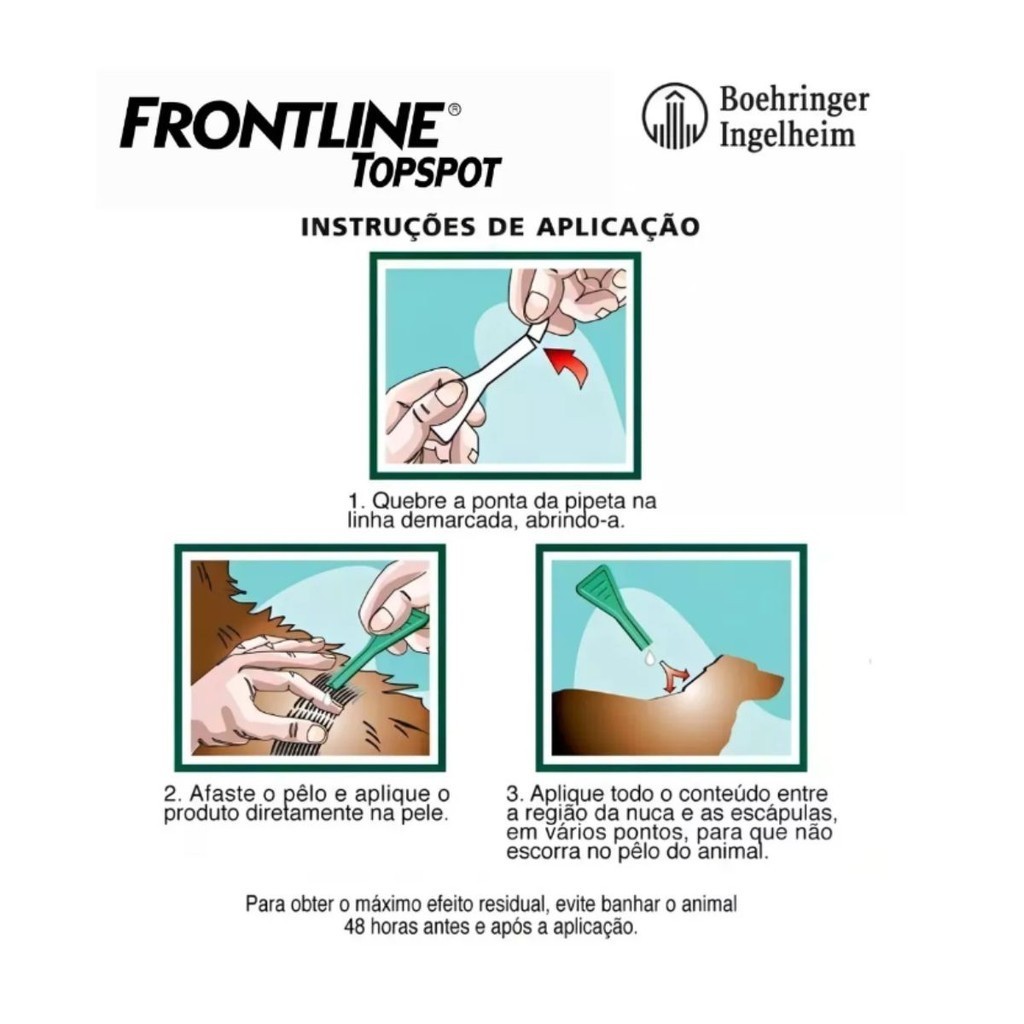 FRONTLINE®
TOPSPOT

Boehringer
Ingelheim

INSTRUÇÕES DE APLICAÇÃO

1. Quebre a ponta da pipeta na linha demarcada, abrindo-a.

2. Afaste o pêlo e aplique o produto diretamente na pele.

3. Aplique todo o conteúdo entre a região da nuca e as escápulas, em vários pontos, para que não escorra no pêlo do animal.

Para obter o máximo efeito residual, evite banhar o animal 48 horas antes e após a aplicação.