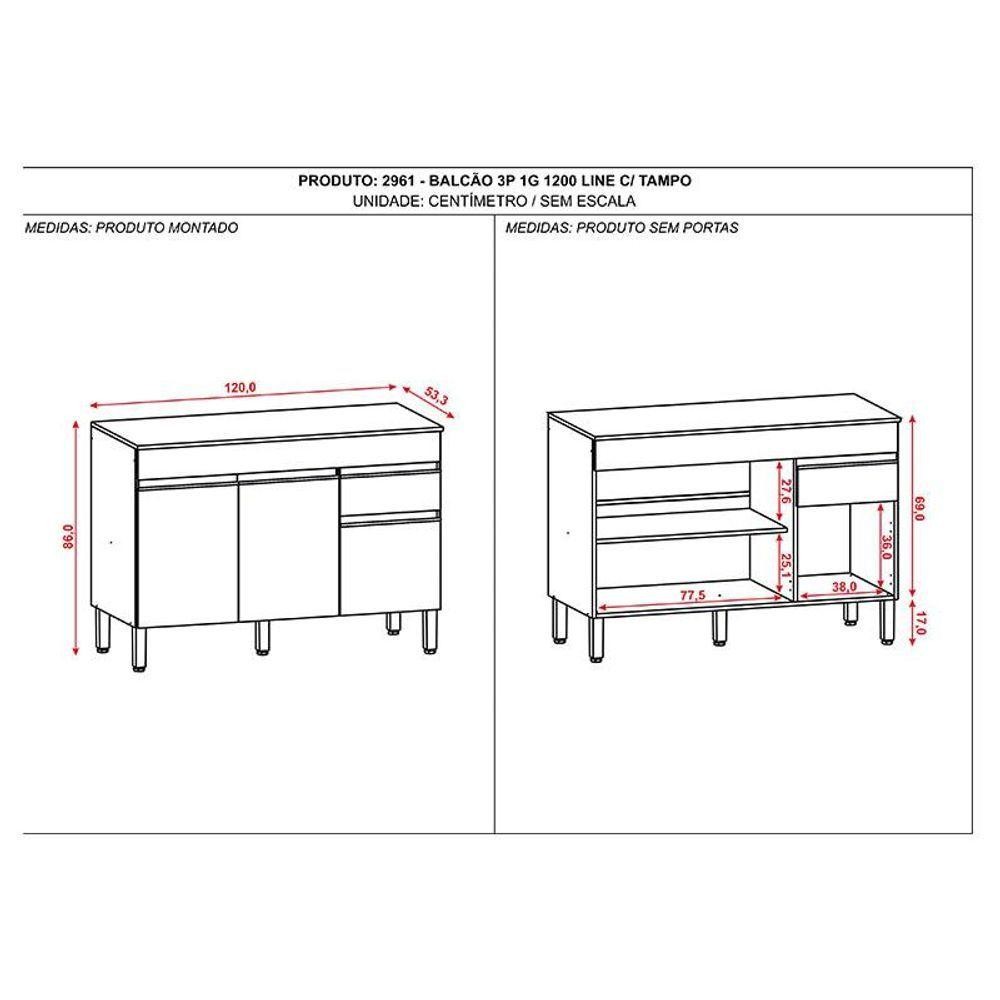 PRODUTO: 2961 - BALCÃO 3P 1G 1200 LINE C/ TAMPO
UNIDADE: CENTÍMETRO / SEM ESCALA

MEDIDAS: PRODUTO MONTADO

120,0
53,3
86,0

MEDIDAS: PRODUTO SEM PORTAS

27,6
25,1
77,5
36,0
38,0
69,0
17,0