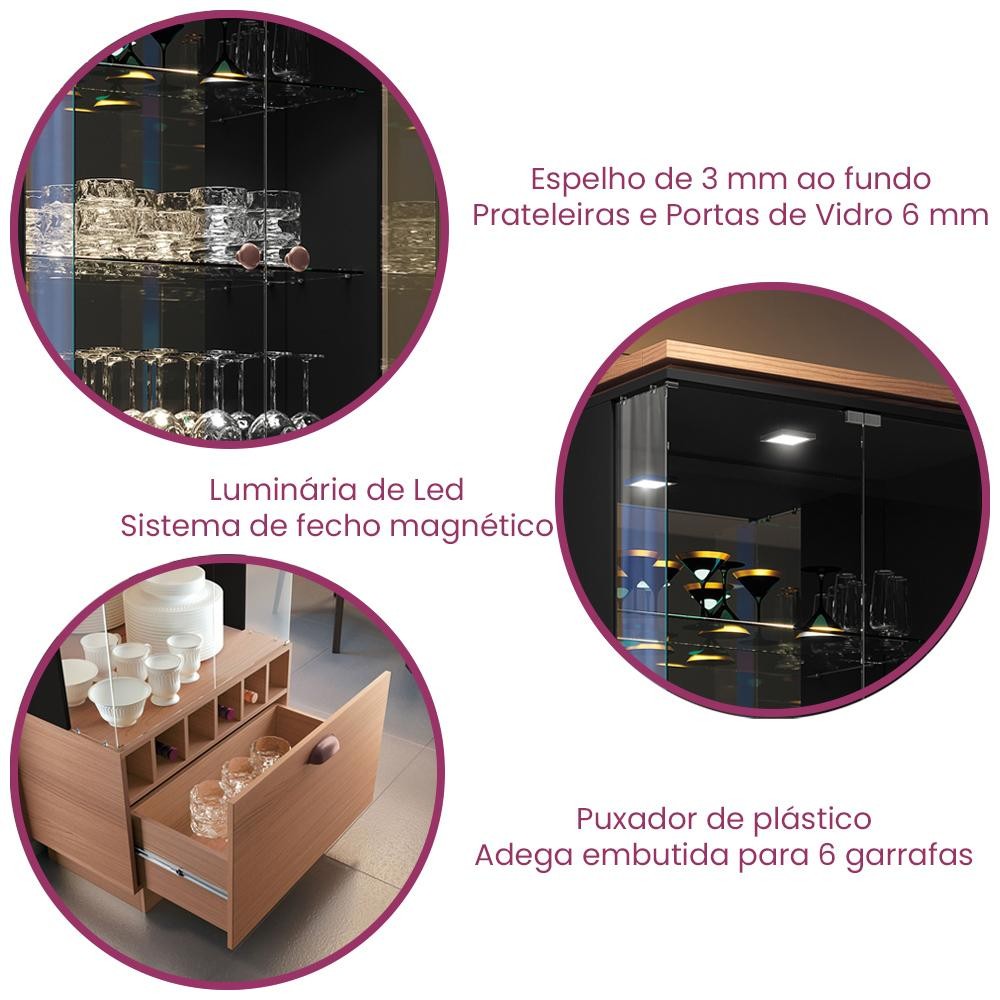 Espelho de 3 mm ao fundo
Prateleiras e Portas de Vidro 6 mm

Luminária de Led
Sistema de fecho magnético

Puxador de plástico
Adega embutida para 6 garrafas