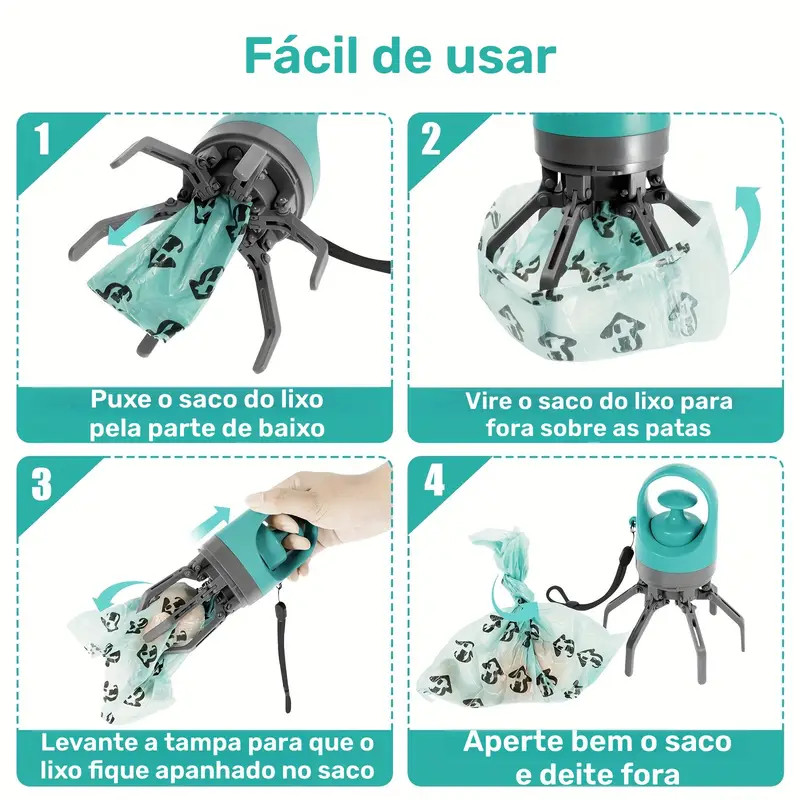 Fácil de usar

1

Puxe o saco do lixo pela parte de baixo

2

Vire o saco do lixo para fora sobre as patas

3

Levante a tampa para que o lixo fique apanhado no saco

4

Aperte bem o saco e deite fora