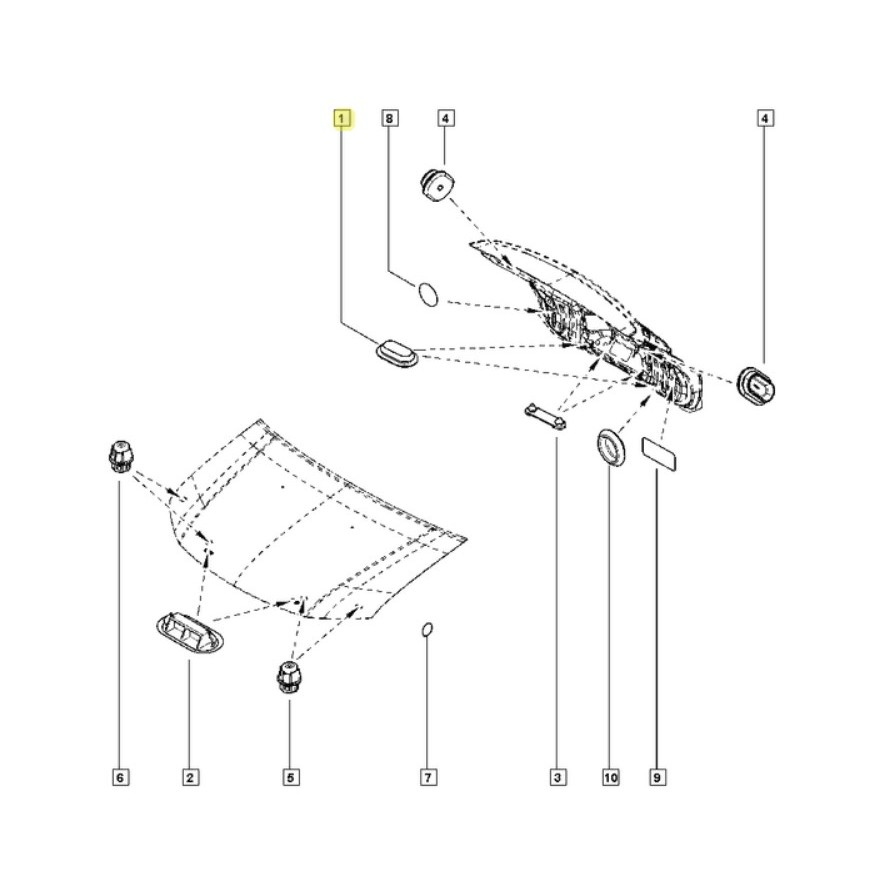 1
8
4
4
6
2
5
7
3
10
9