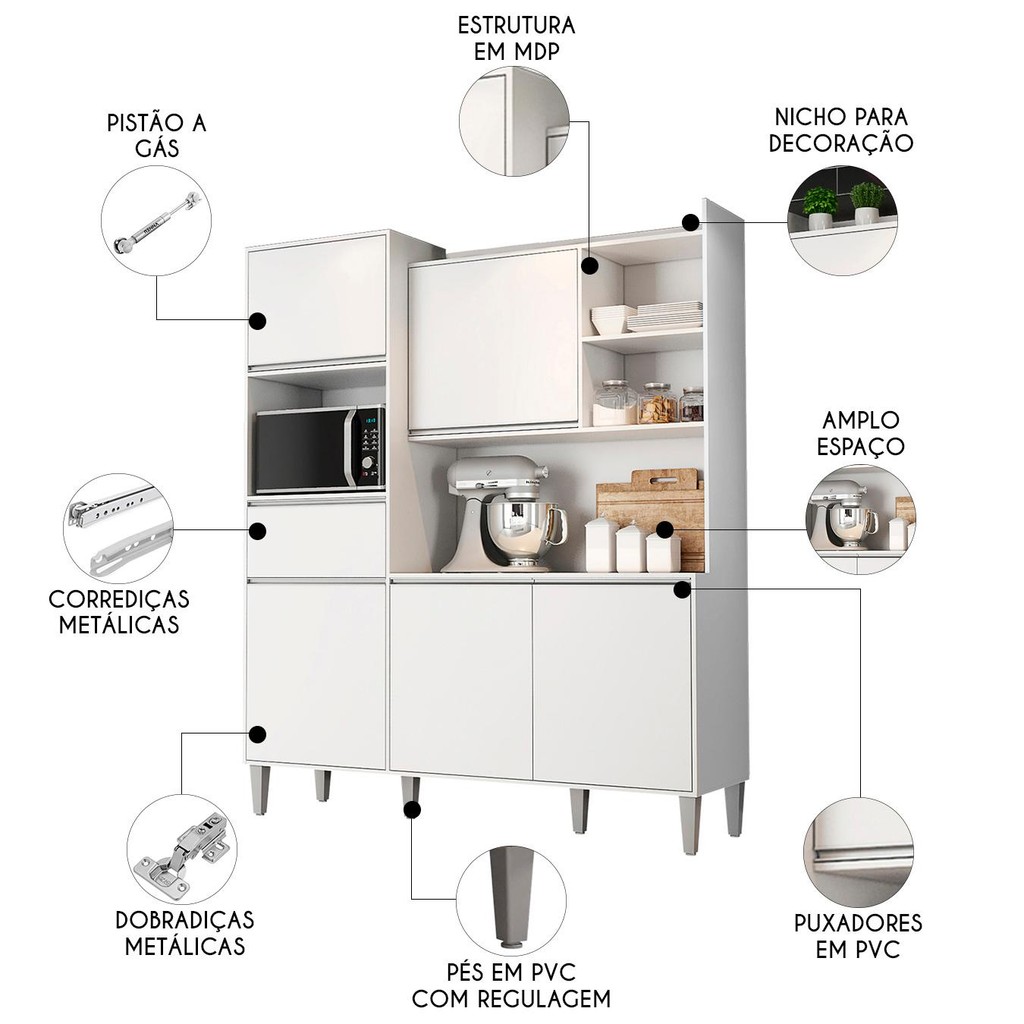 ESTRUTURA EM MDP

PISTÃO A GÁS

NICHO PARA DECORAÇÃO

AMPLO ESPAÇO

CORREDIÇAS METÁLICAS

DOBRADIÇAS METÁLICAS

PÉS EM PVC COM REGULAGEM

PUXADORES EM PVC