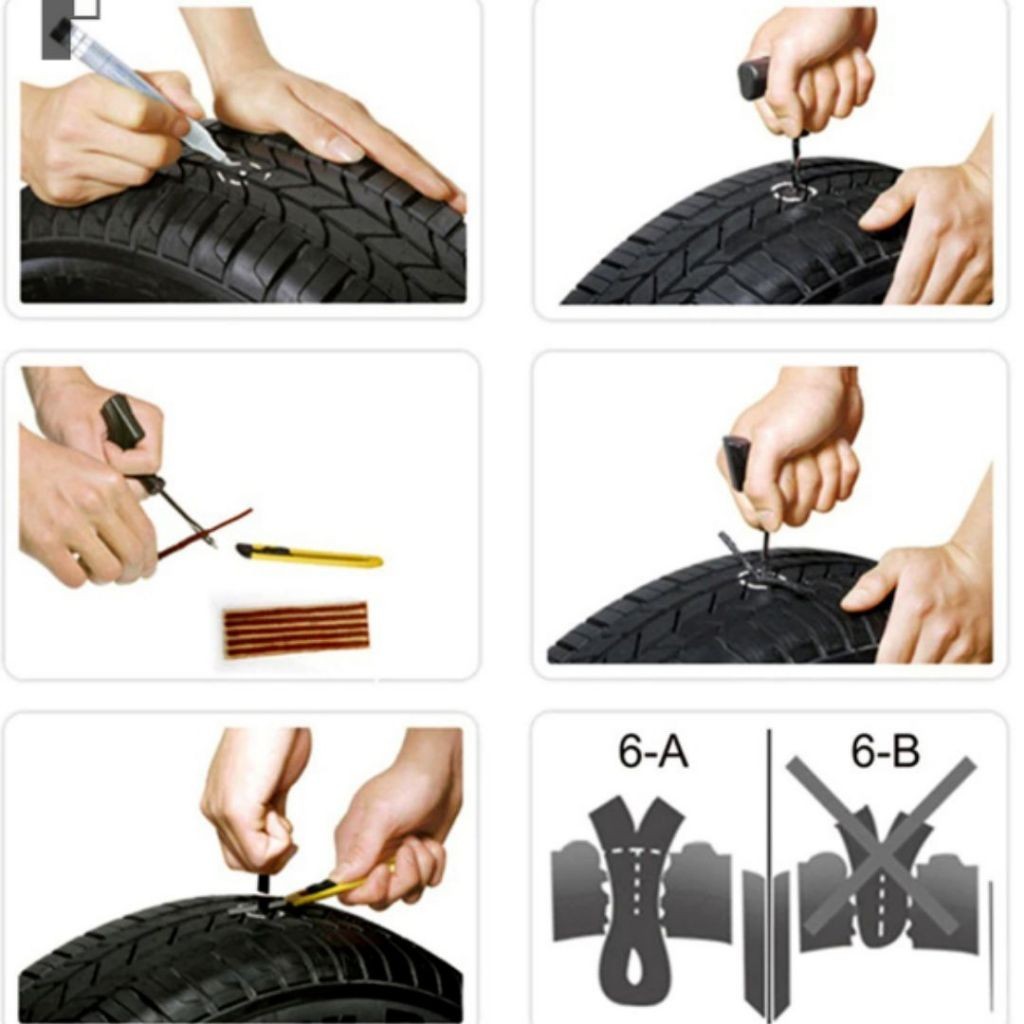 6-A

6-B