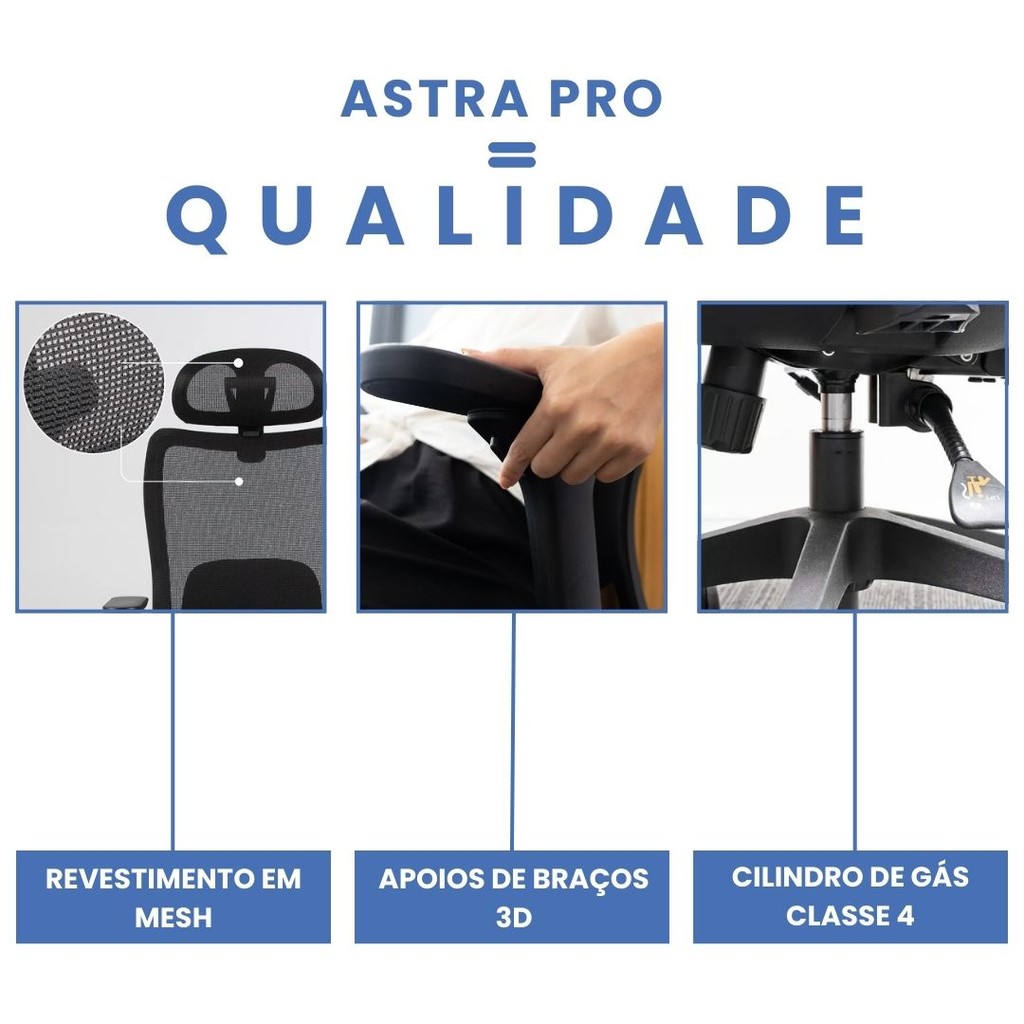 ASTRA PRO
=
QUALIDADE

REVESTIMENTO EM MESH

APOIOS DE BRAÇOS 3D

CILINDRO DE GÁS CLASSE 4