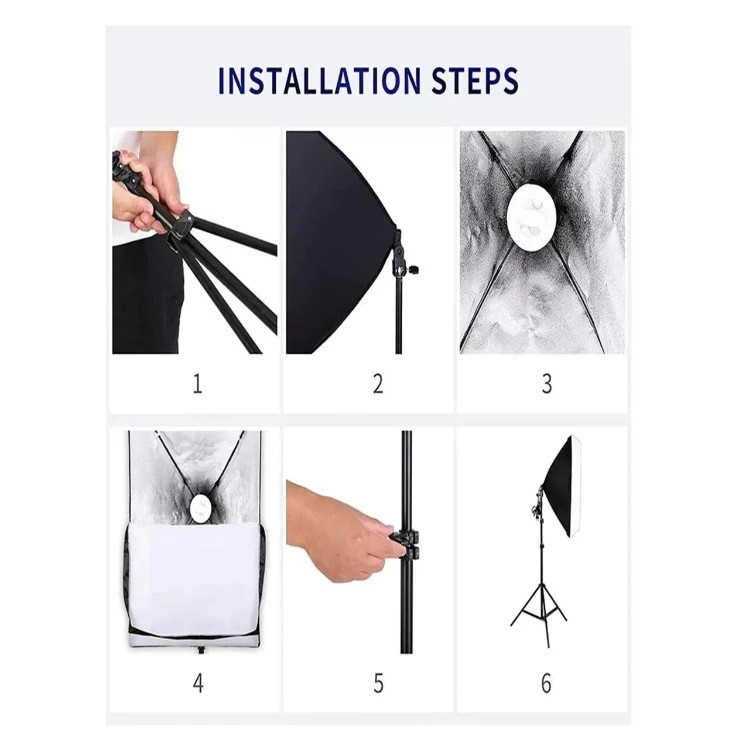 INSTALLATION STEPS

1

2

3

4

5

6