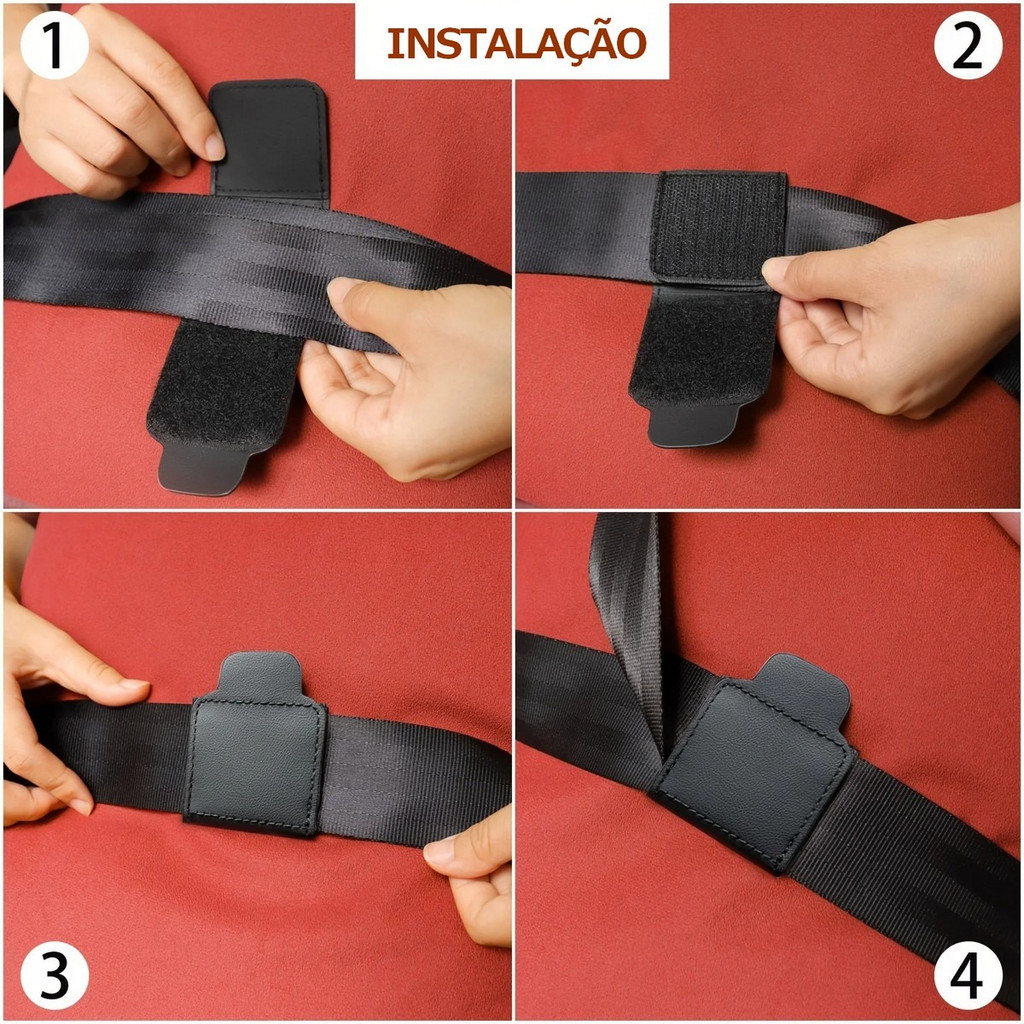 1

INSTALAÇÃO

2

3

4