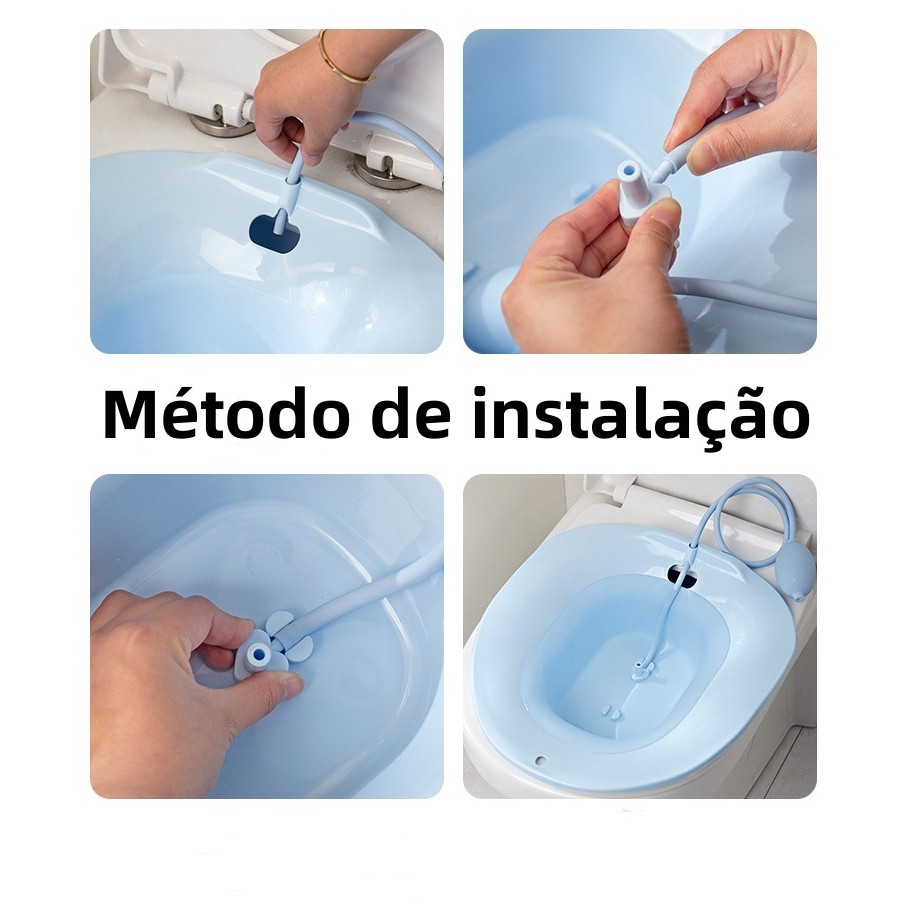 Método de instalação