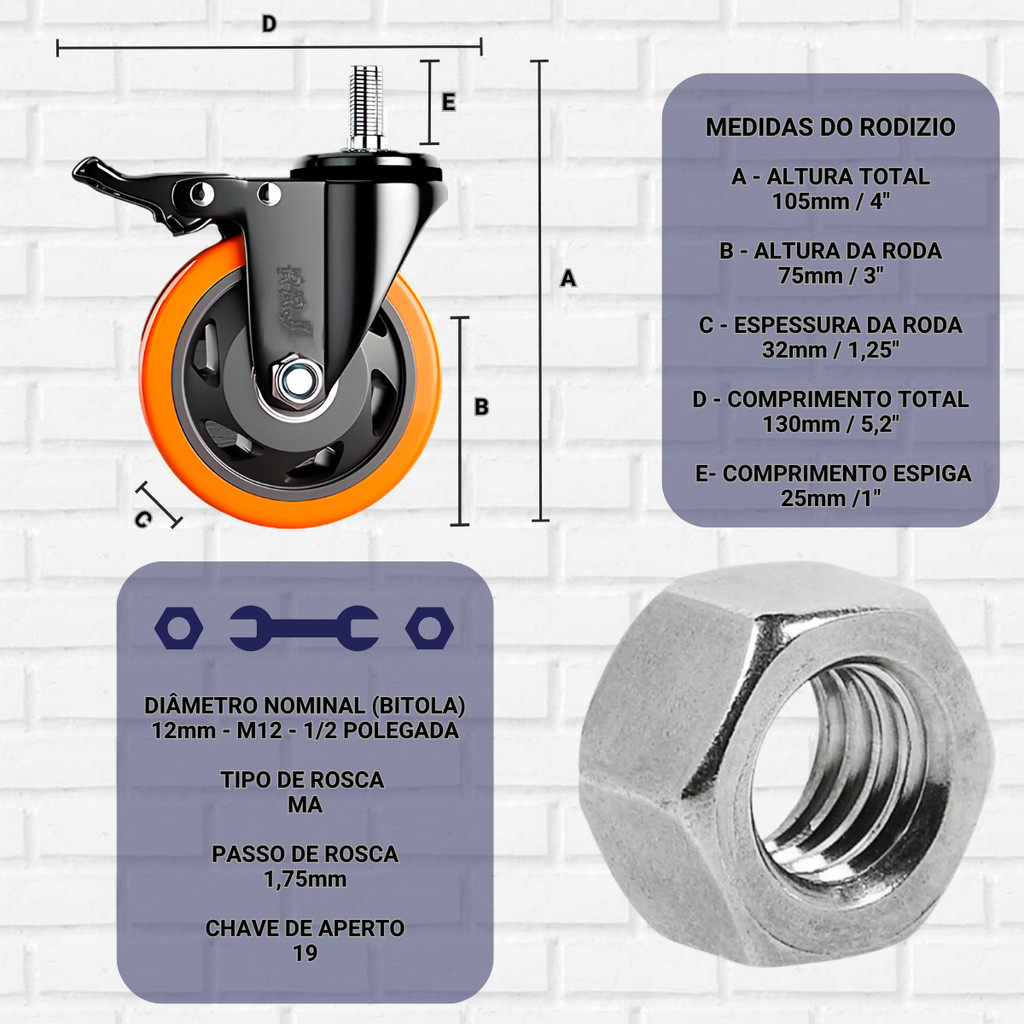 D

E

A

B

C

MEDIDAS DO RODIZIO

A - ALTURA TOTAL
105mm / 4"

B - ALTURA DA RODA
75mm / 3"

C - ESPESSURA DA RODA
32mm / 1,25"

D - COMPRIMENTO TOTAL
130mm / 5,2"

E- COMPRIMENTO ESPIGA
25mm /1"

DIÂMETRO NOMINAL (BITOLA)
12mm - M12 - 1/2 POLEGADA

TIPO DE ROSCA
MA

PASSO DE ROSCA
1,75mm

CHAVE DE APERTO
19