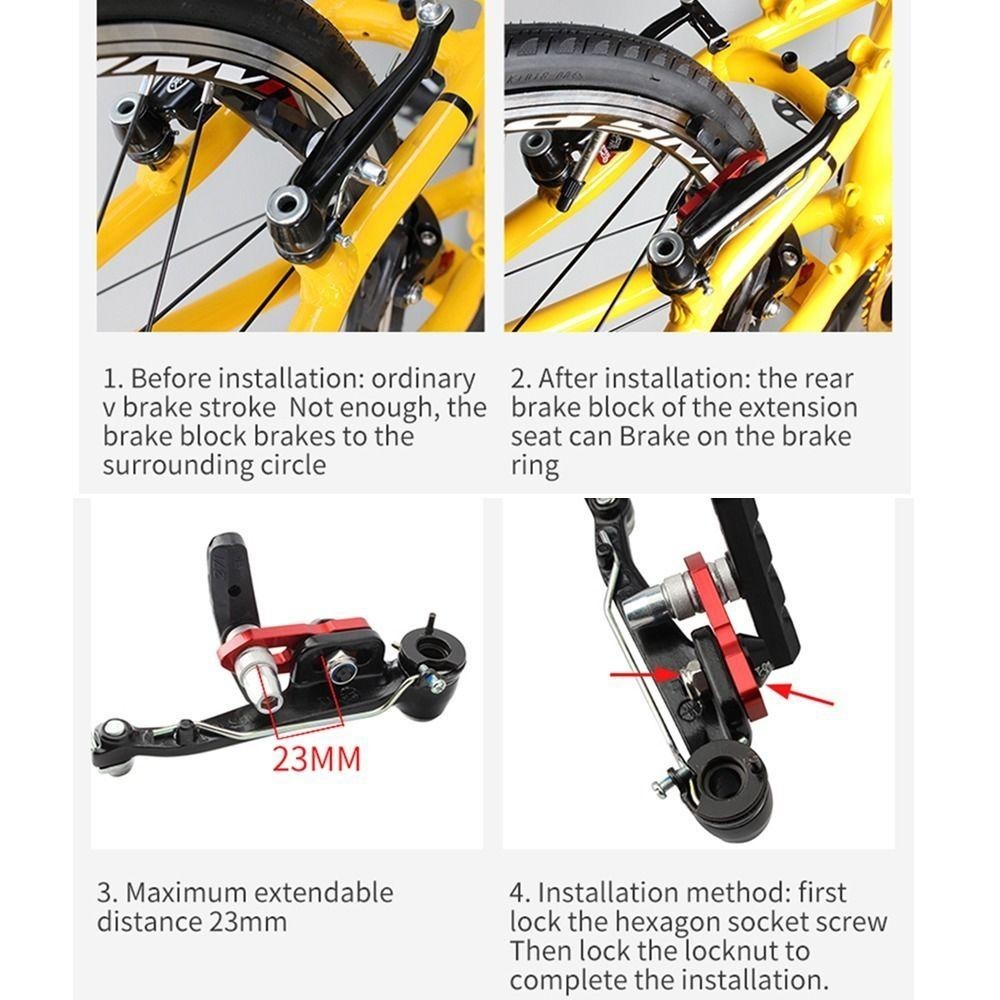 1. Before installation: ordinary v brake stroke  Not enough, the brake block brakes to the surrounding circle

2. After installation: the rear brake block of the extension seat can Brake on the brake ring

23MM

3. Maximum extendable distance 23mm

4. Installation method: first lock the hexagon socket screw Then lock the locknut to complete the installation.