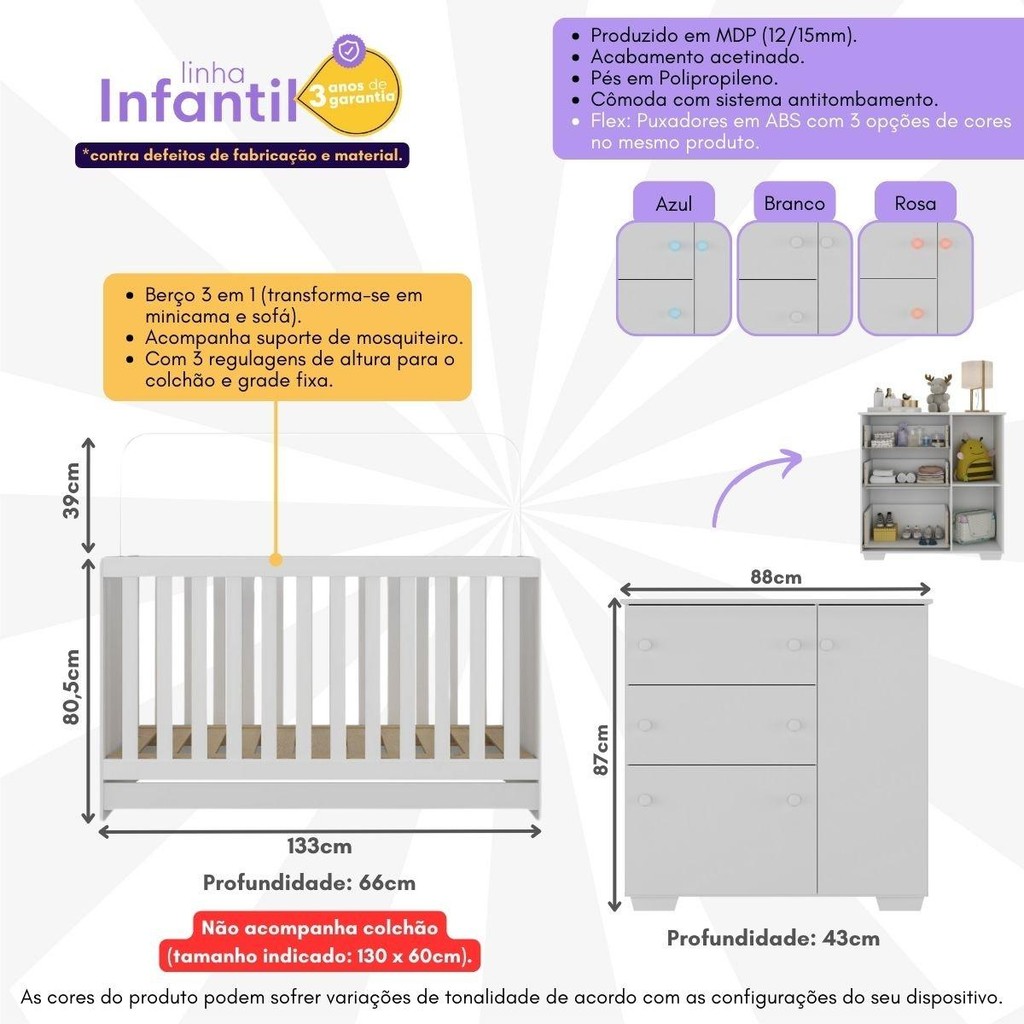 linha Infantil 3 anos de garantia

*contra defeitos de fabricação e material.

• Produzido em MDP (12/15mm).
• Acabamento acetinado.
• Pés em Polipropileno.
• Cômoda com sistema antitombamento.
• Flex: Puxadores em ABS com 3 opções de cores no mesmo produto.

Azul Branco Rosa

• Berço 3 em 1 (transforma-se em minicama e sofá).
• Acompanha suporte de mosquiteiro.
• Com 3 regulagens de altura para o colchão e grade fixa.

39cm

80,5cm

133cm

Profundidade: 66cm

Não acompanha colchão (tamanho indicado: 130 x 60cm).

88cm

87cm

Profundidade: 43cm

As cores do produto podem sofrer variações de tonalidade de acordo com as configurações do seu dispositivo.