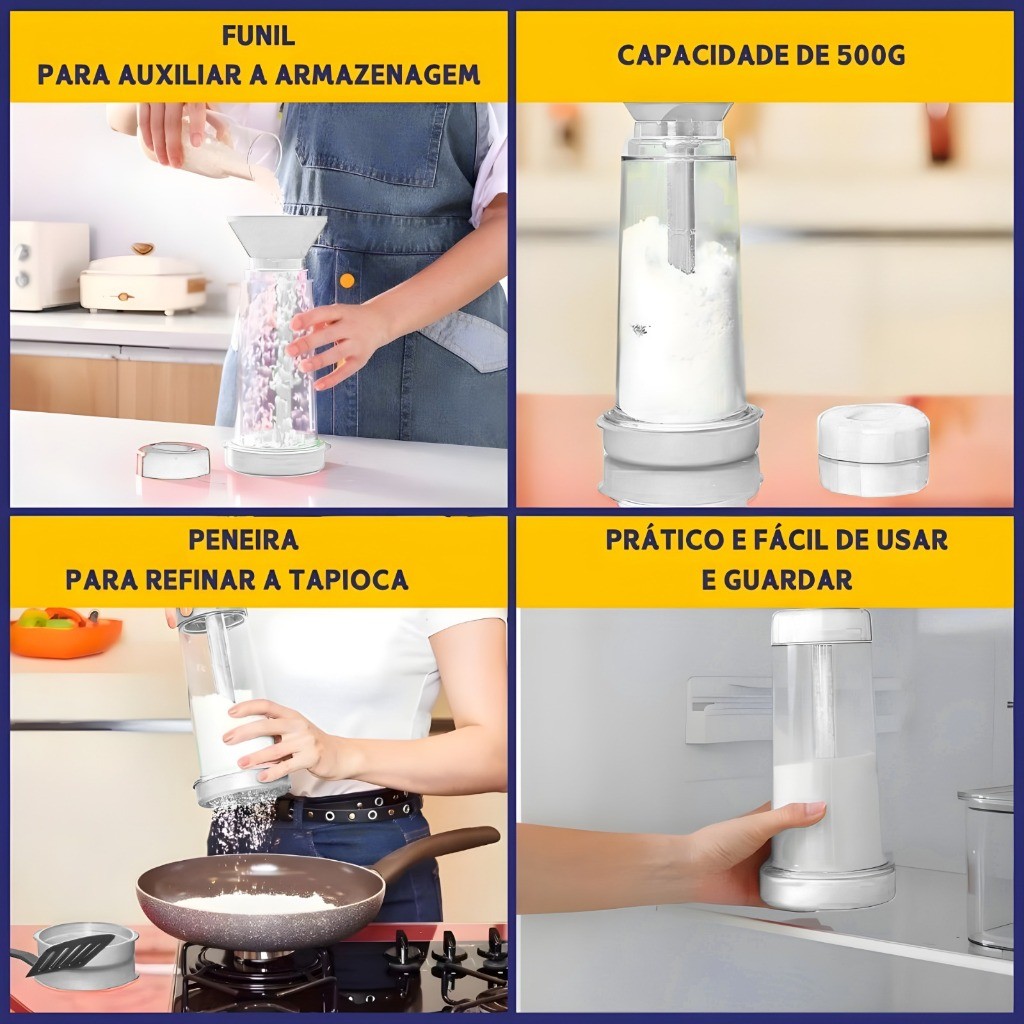 FUNIL
PARA AUXILIAR A ARMAZENAGEM

CAPACIDADE DE 500G

PENEIRA
PARA REFINAR A TAPIOCA

PRÁTICO E FÁCIL DE USAR
E GUARDAR