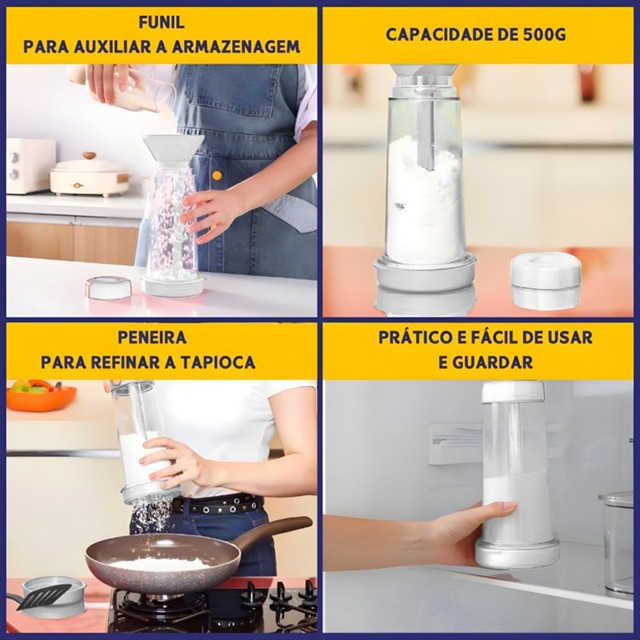 FUNIL
PARA AUXILIAR A ARMAZENAGEM

CAPACIDADE DE 500G

PENEIRA
PARA REFINAR A TAPIOCA

PRÁTICO E FÁCIL DE USAR
E GUARDAR