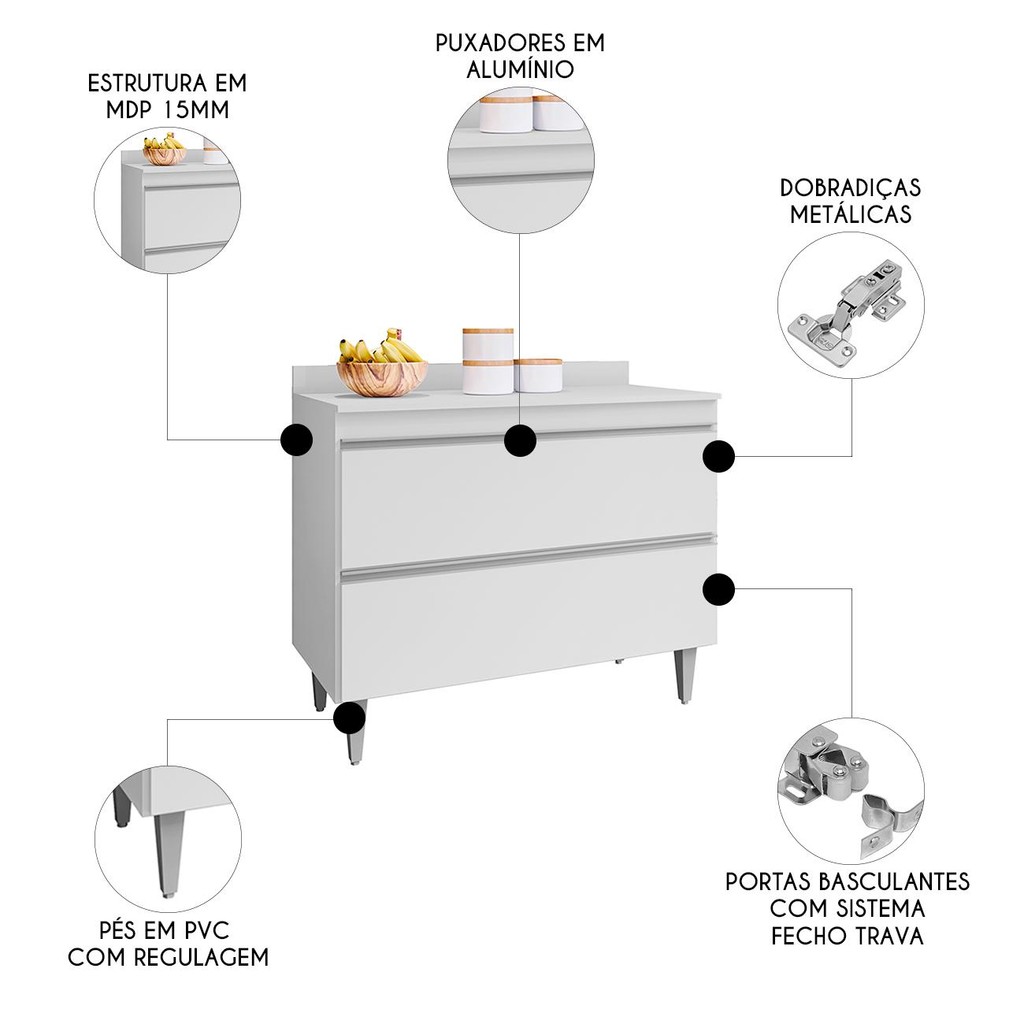 ESTRUTURA EM MDP 15MM

PUXADORES EM ALUMÍNIO

DOBRADIÇAS METÁLICAS

PÉS EM PVC COM REGULAGEM

PORTAS BASCULANTES COM SISTEMA FECHO TRAVA