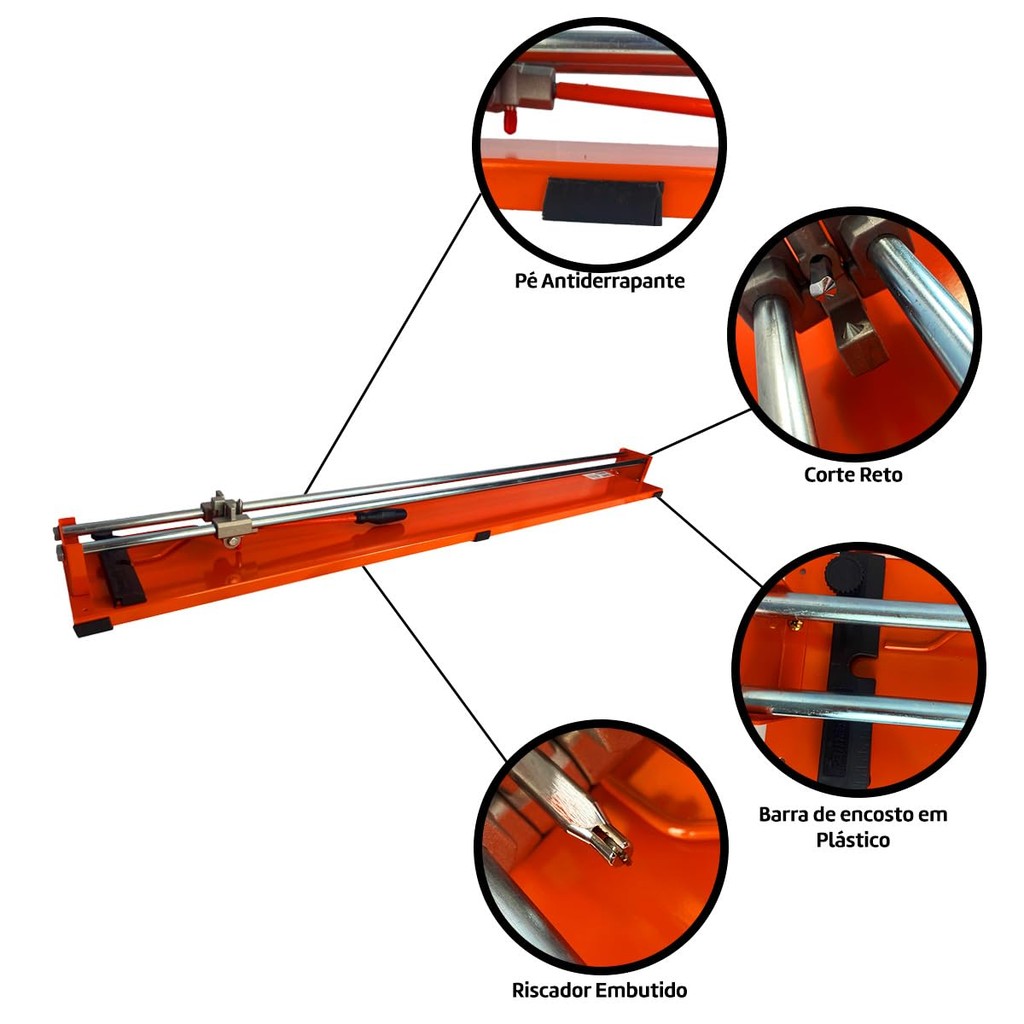 Pé Antiderrapante

Corte Reto

Barra de encosto em Plástico

Riscador Embutido