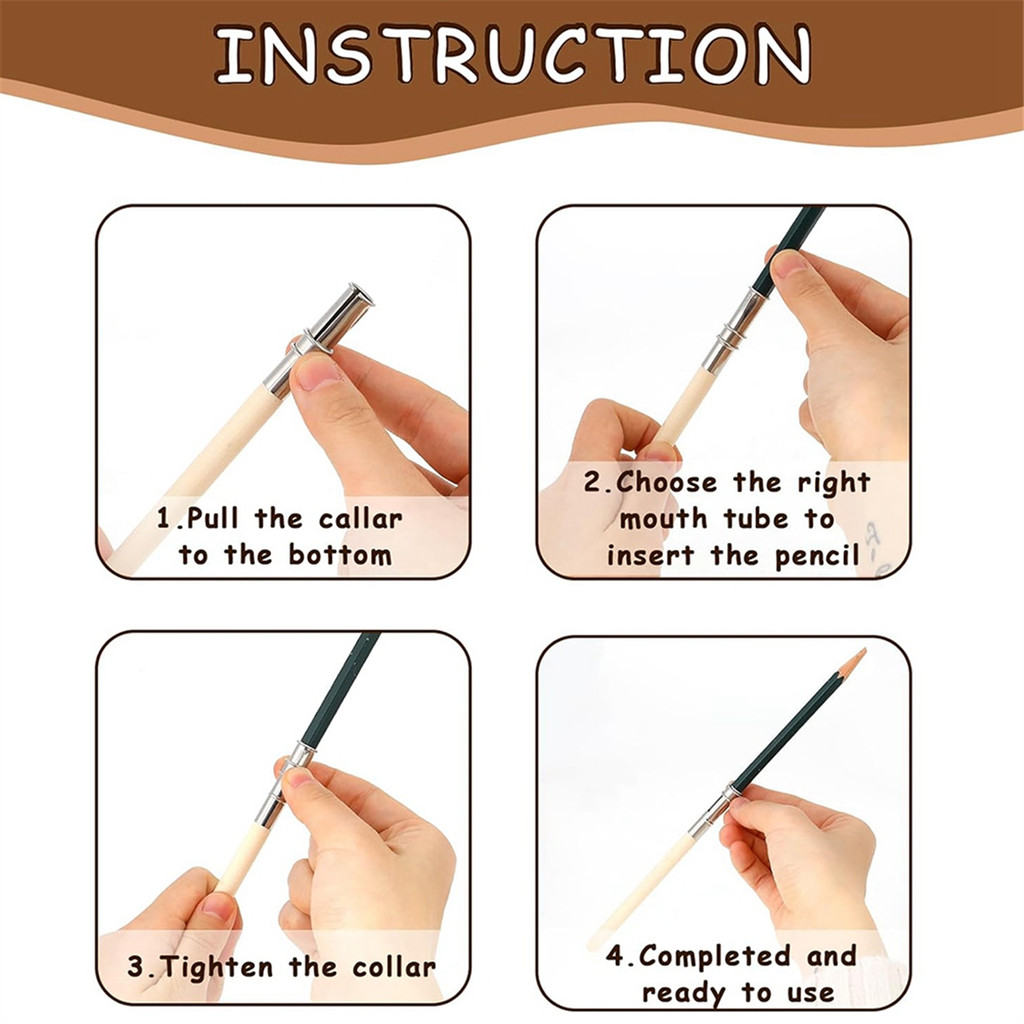 INSTRUCTION

1.Pull the callar to the bottom

2.Choose the right mouth tube to insert the pencil

3.Tighten the collar

4.Completed and ready to use