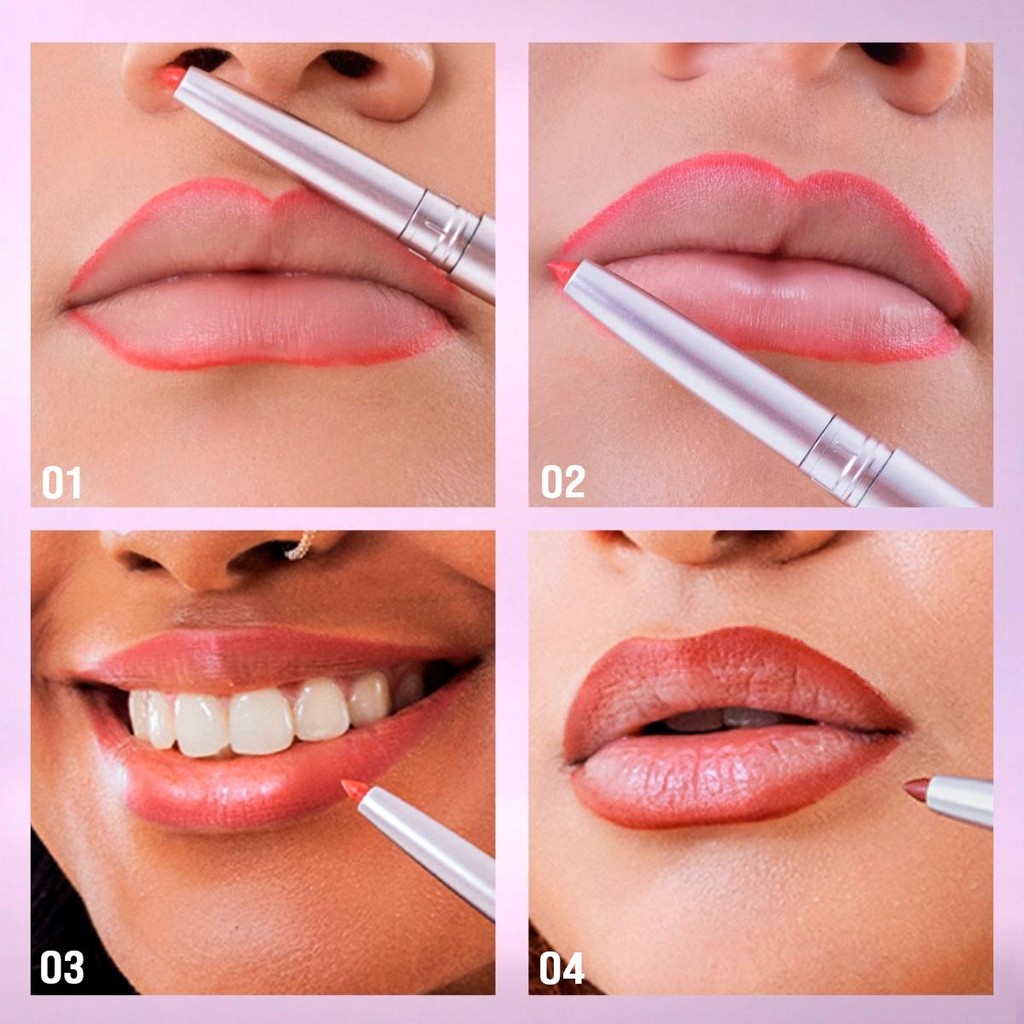 01

02

03

04