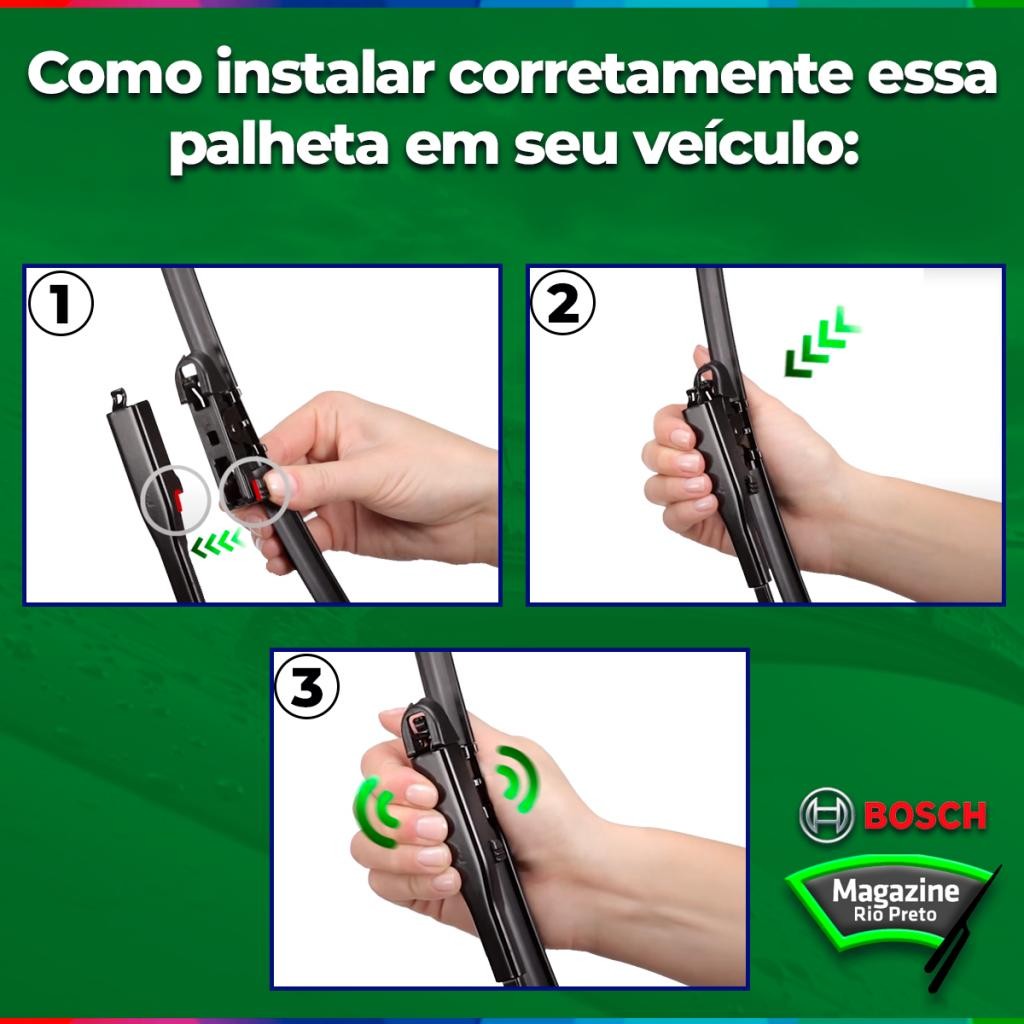 Como instalar corretamente essa palheta em seu veículo:

1

2

3

BOSCH

Magazine
Rio Preto