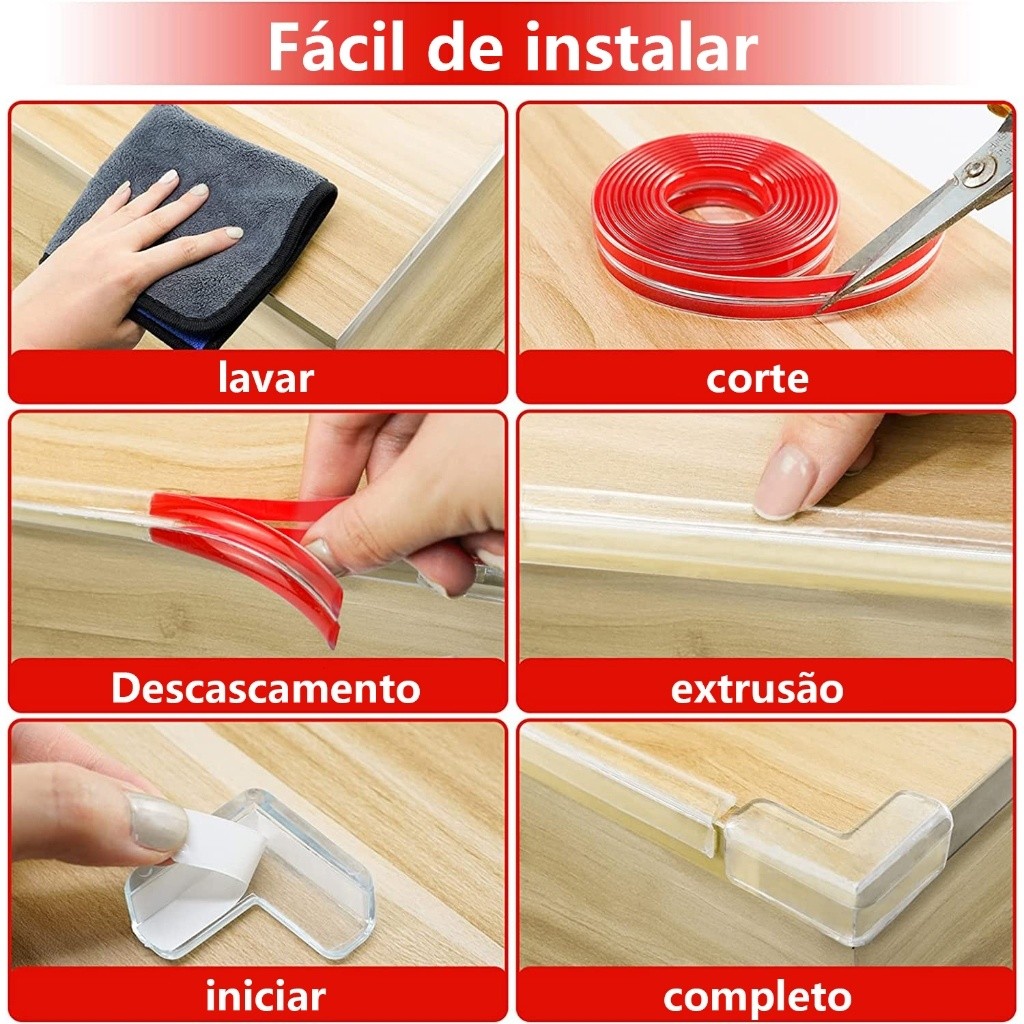 Fácil de instalar

lavar

corte

Descascamento

extrusão

iniciar

completo