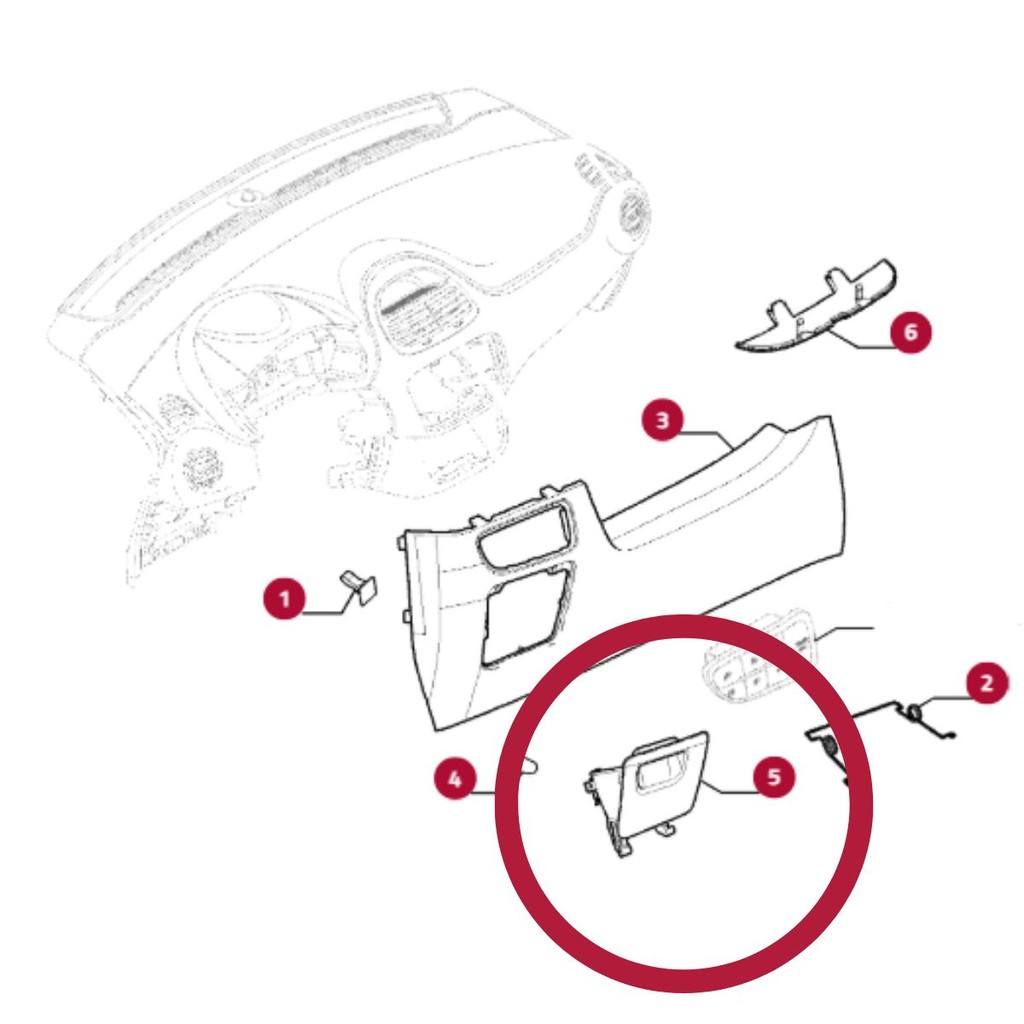 6
3
1
2
4
5