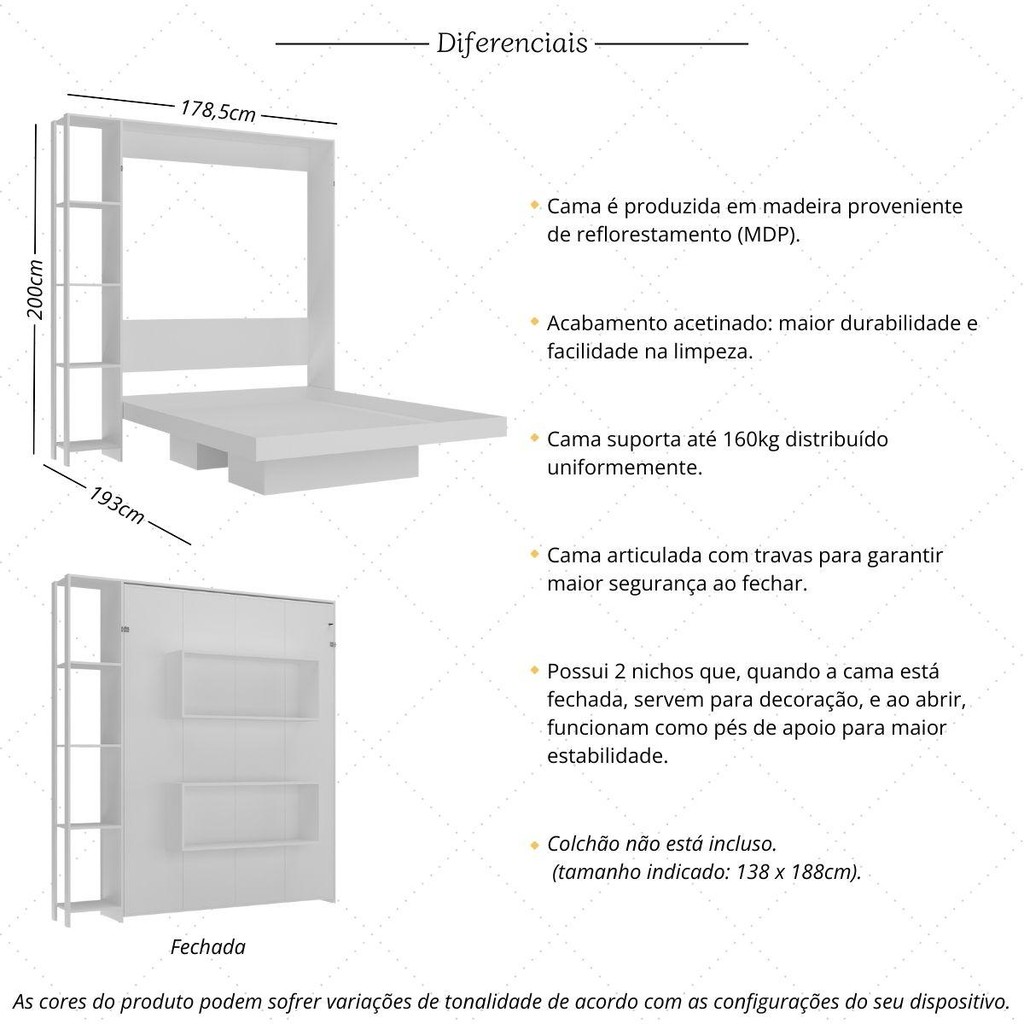 Diferenciais

178,5cm

200cm

193cm

Fechada

Cama é produzida em madeira proveniente de reflorestamento (MDP).

Acabamento acetinado: maior durabilidade e facilidade na limpeza.

Cama suporta até 160kg distribuído uniformemente.

Cama articulada com travas para garantir maior segurança ao fechar.

Possui 2 nichos que, quando a cama está fechada, servem para decoração, e ao abrir, funcionam como pés de apoio para maior estabilidade.

Colchão não está incluso.
(tamanho indicado: 138 x 188cm).

As cores do produto podem sofrer variações de tonalidade de acordo com as configurações do seu dispositivo.