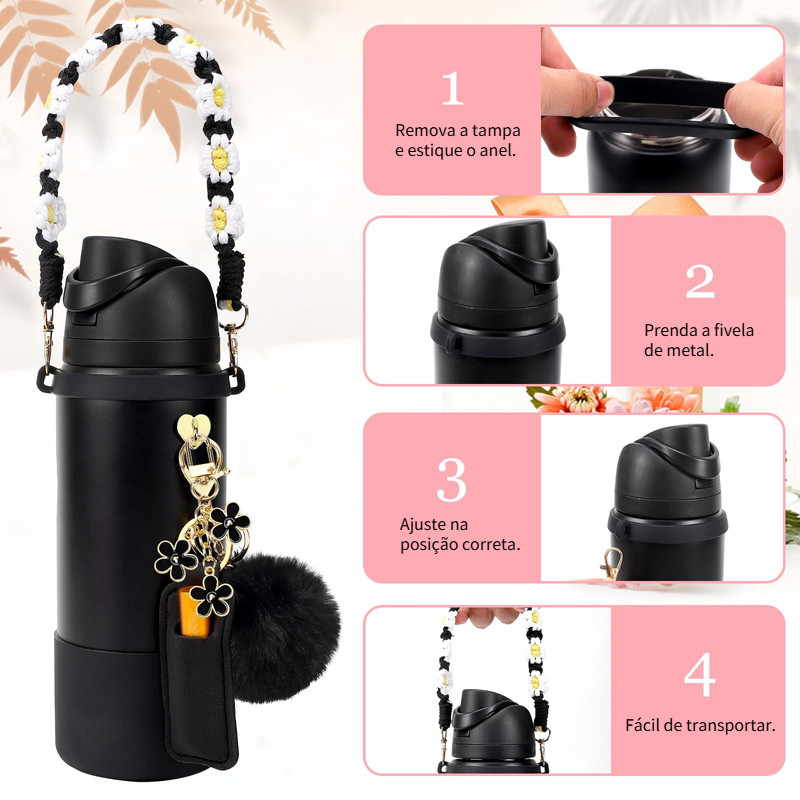 1
Remova a tampa e estique o anel.

2
Prenda a fivela de metal.

3
Ajuste na posição correta.

4
Fácil de transportar.