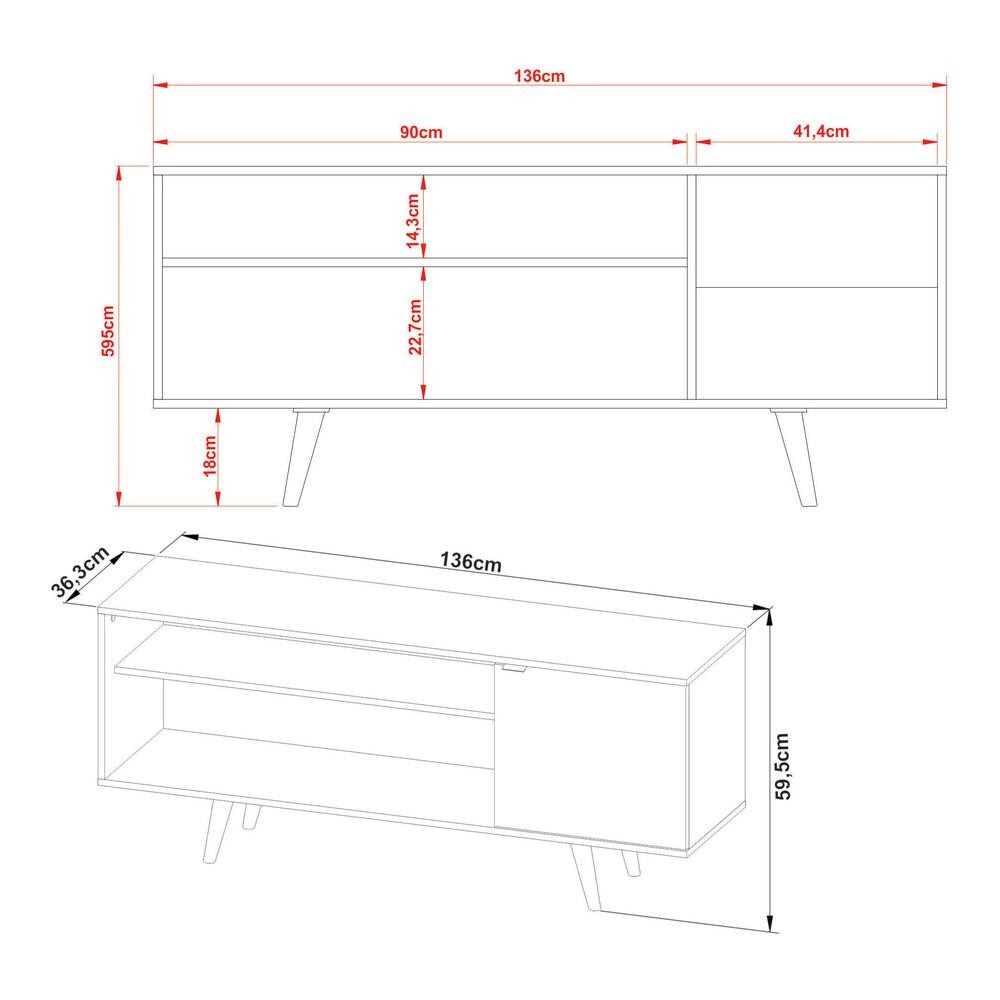 136cm
90cm
41,4cm
595cm
14,3cm
22,7cm
18cm
36,3cm
136cm
59,5cm