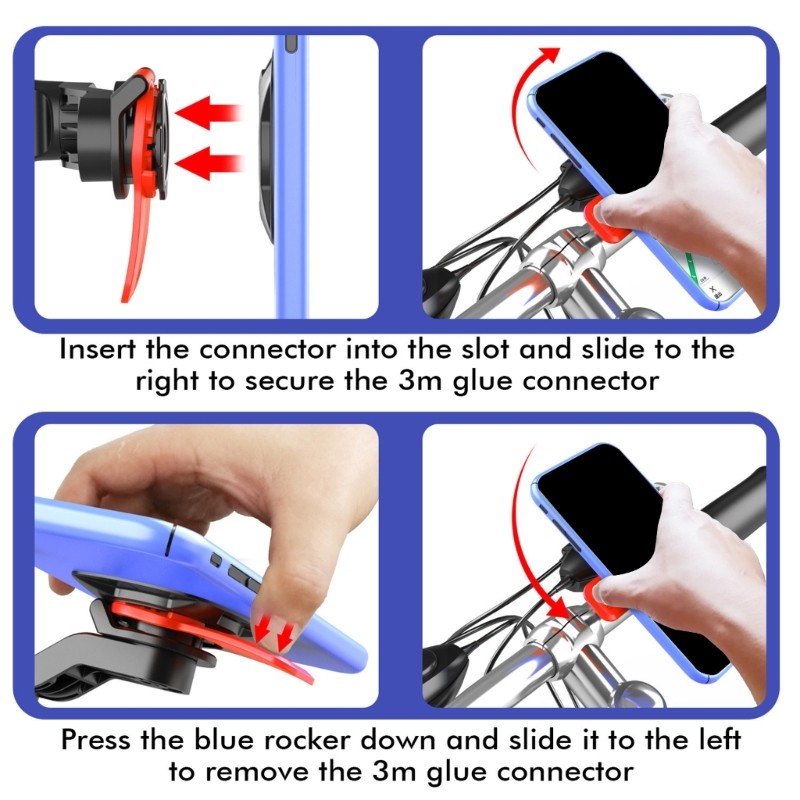 Insert the connector into the slot and slide to the right to secure the 3m glue connector

Press the blue rocker down and slide it to the left to remove the 3m glue connector