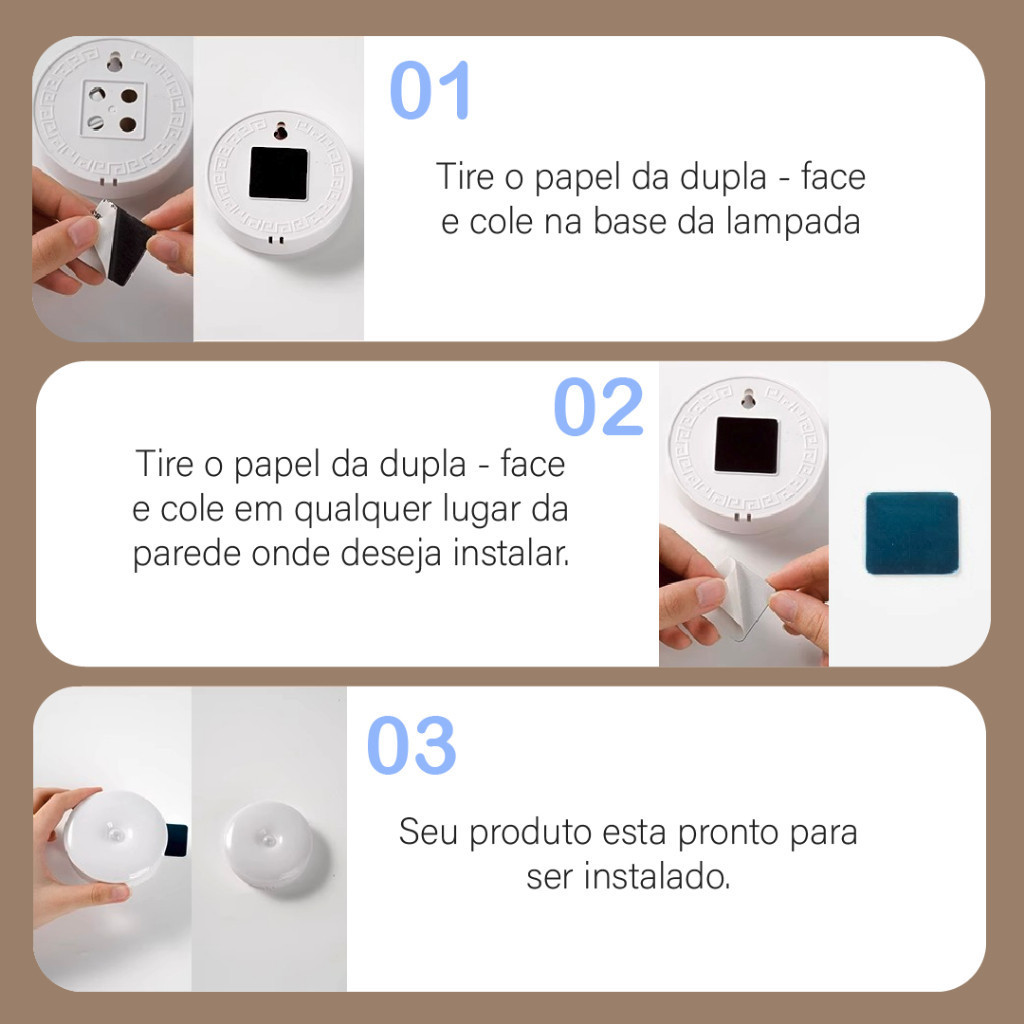 01

Tire o papel da dupla - face e cole na base da lampada

02

Tire o papel da dupla - face e cole em qualquer lugar da parede onde deseja instalar.

03

Seu produto esta pronto para ser instalado.