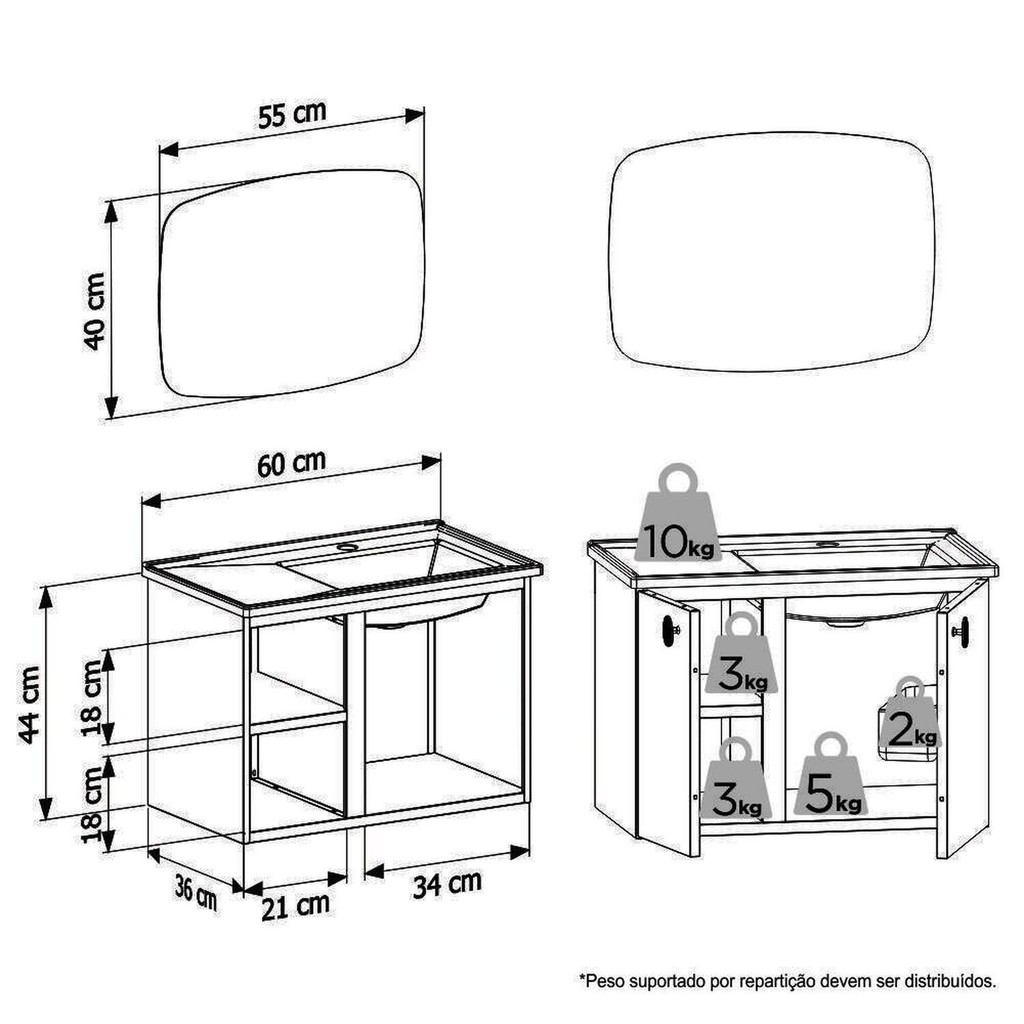 55 cm

40 cm

60 cm

44 cm

18 cm

18 cm

36 cm

21 cm

34 cm

10kg

3kg

2kg

3kg

5kg

*Peso suportado por repartição devem ser distribuídos.