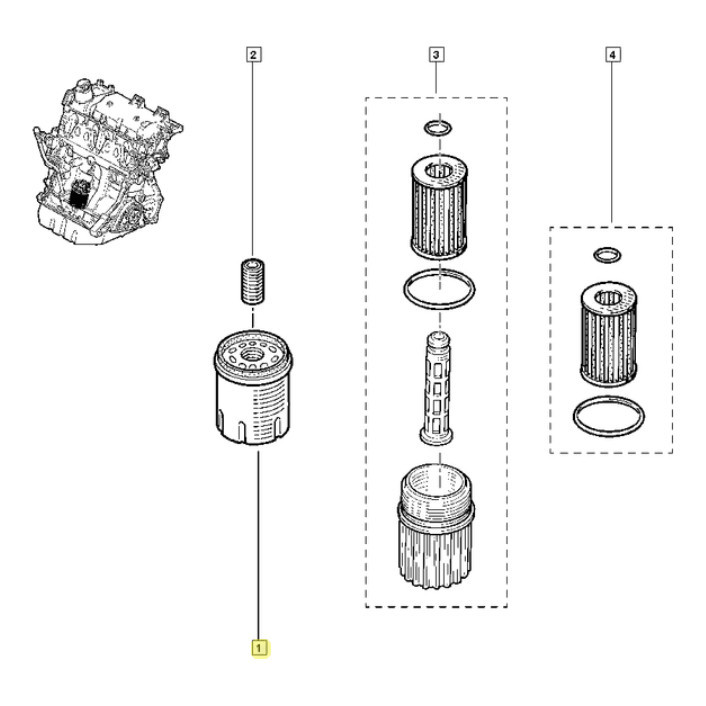 2
3
4
1