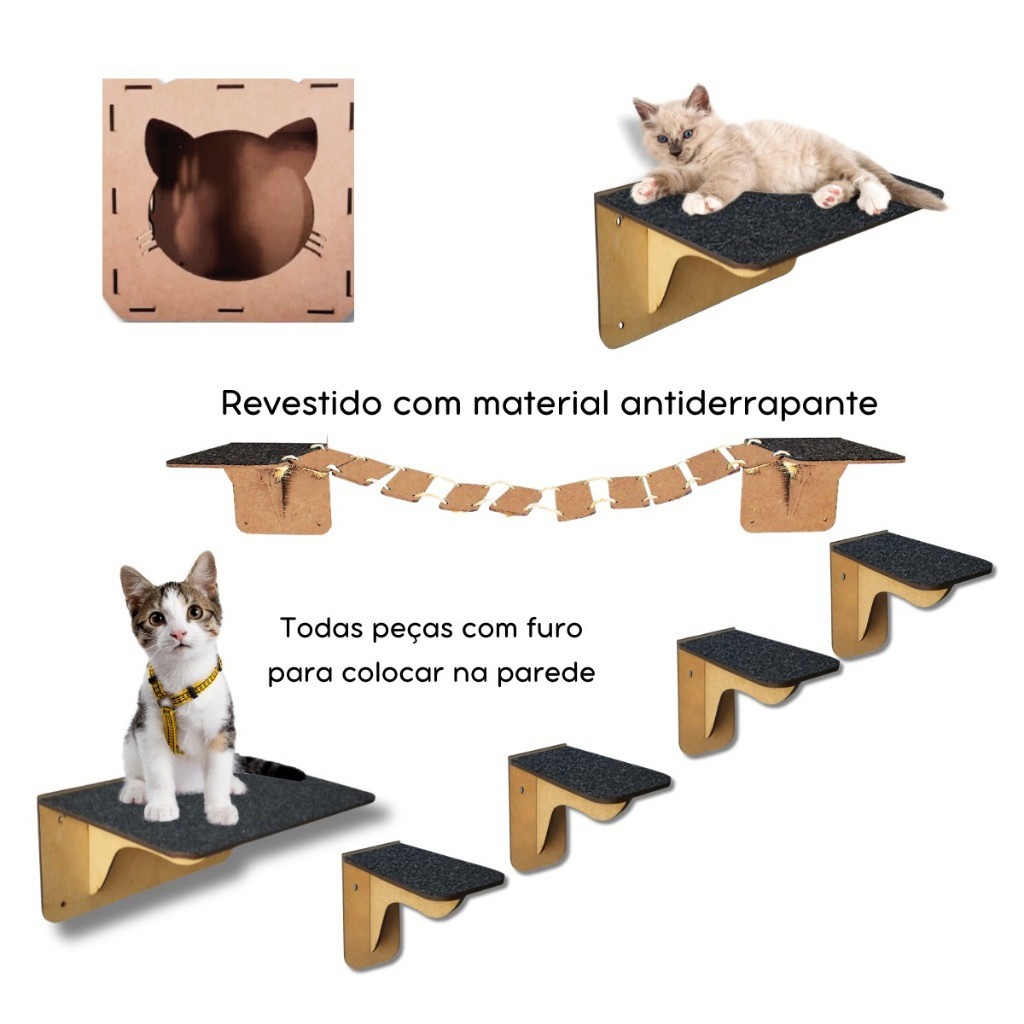 Revestido com material antiderrapante

Todas peças com furo para colocar na parede