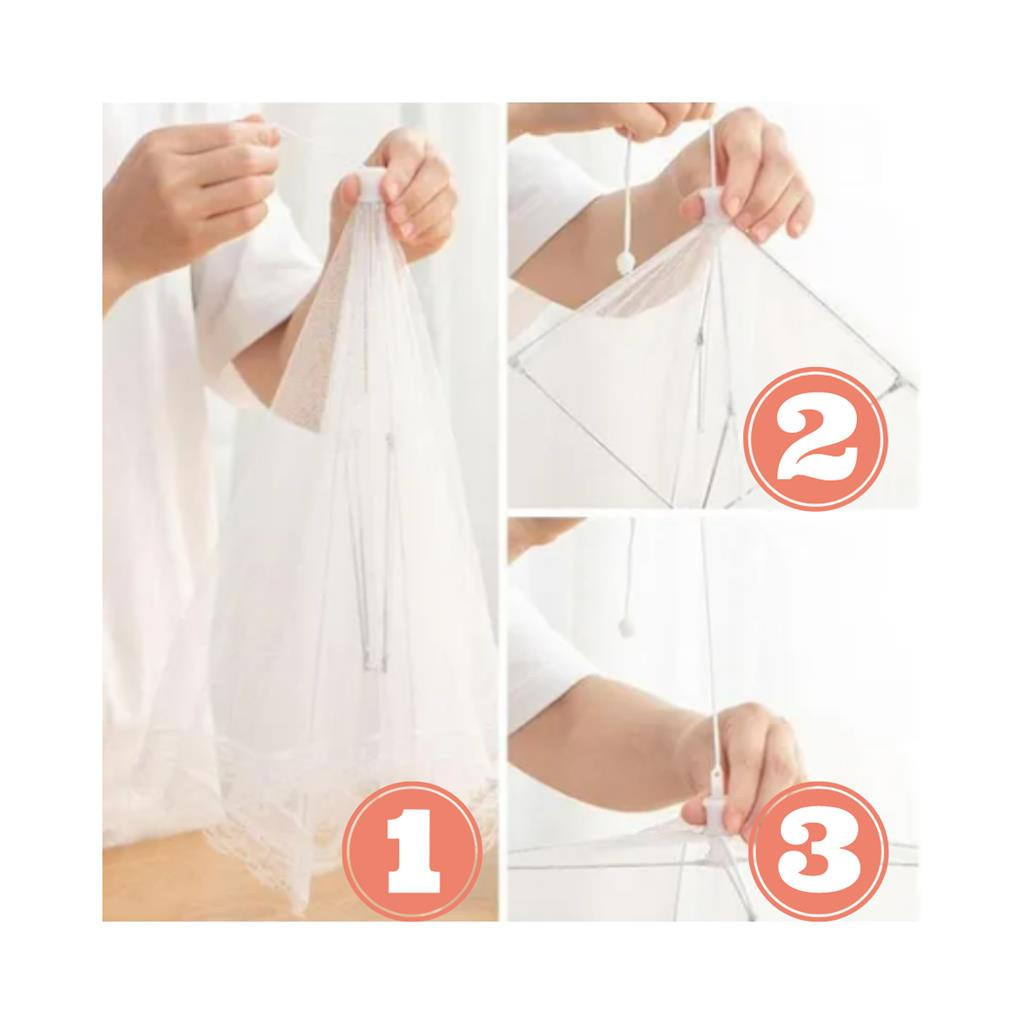 1

2

3