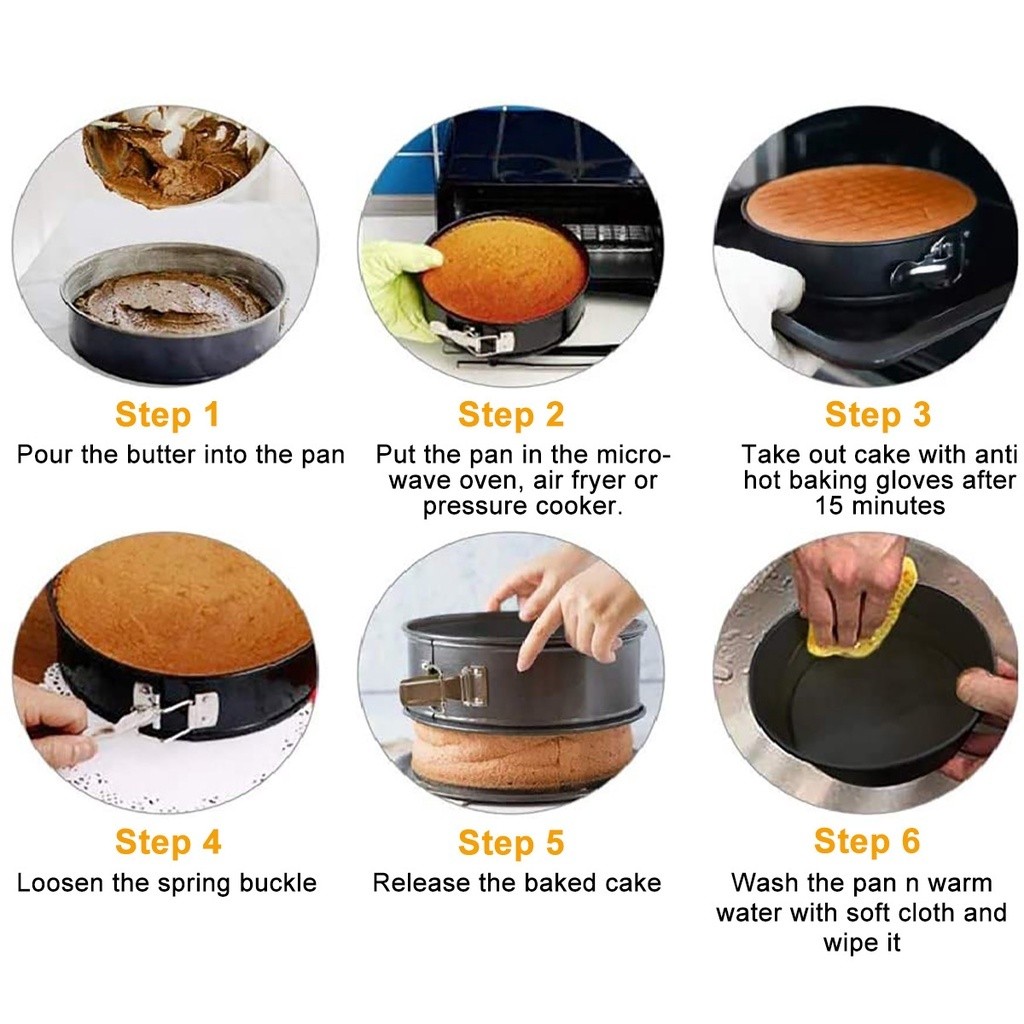 Step 1
Pour the butter into the pan

Step 2
Put the pan in the microwave oven, air fryer or pressure cooker.

Step 3
Take out cake with anti hot baking gloves after 15 minutes

Step 4
Loosen the spring buckle

Step 5
Release the baked cake

Step 6
Wash the pan n warm water with soft cloth and wipe it