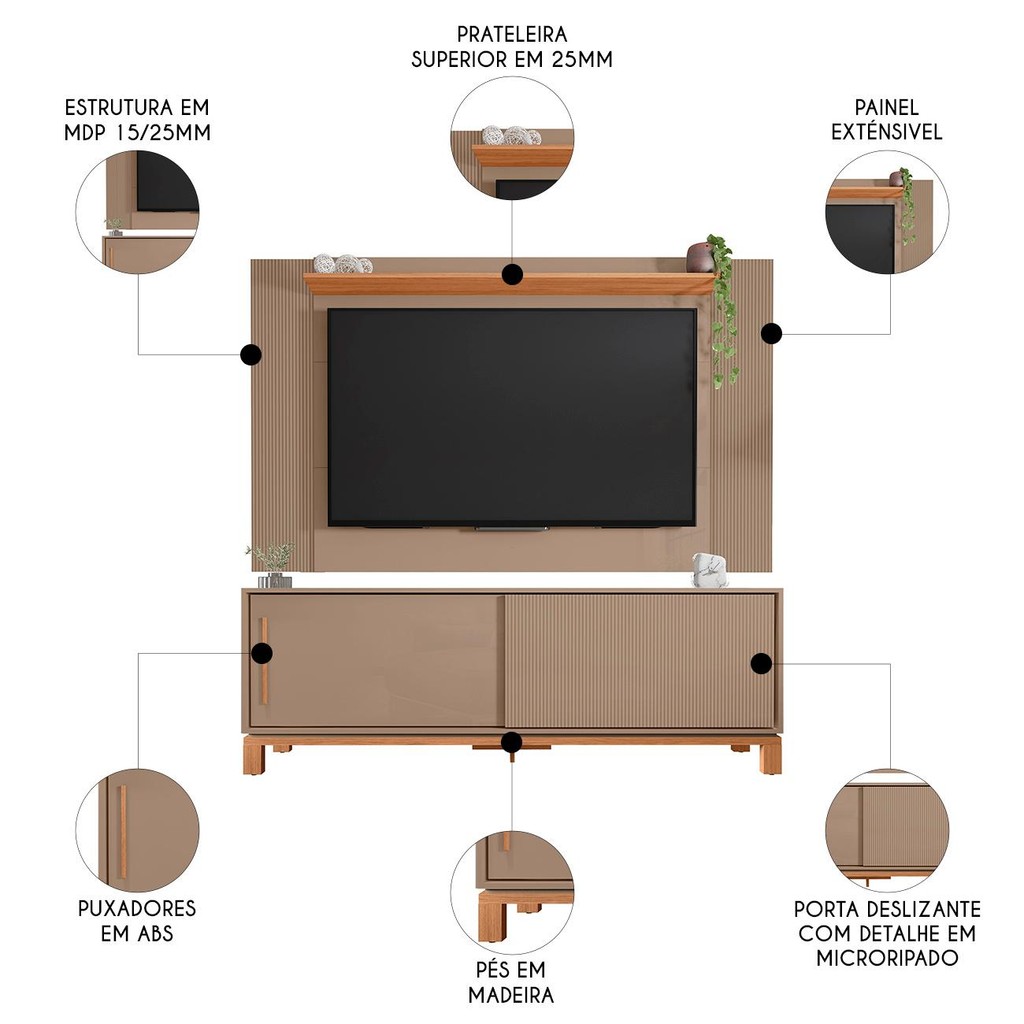 PRATELEIRA SUPERIOR EM 25MM

ESTRUTURA EM MDP 15/25MM

PAINEL EXTÉNSIVEL

PUXADORES EM ABS

PÉS EM MADEIRA

PORTA DESLIZANTE COM DETALHE EM MICRORIPADO